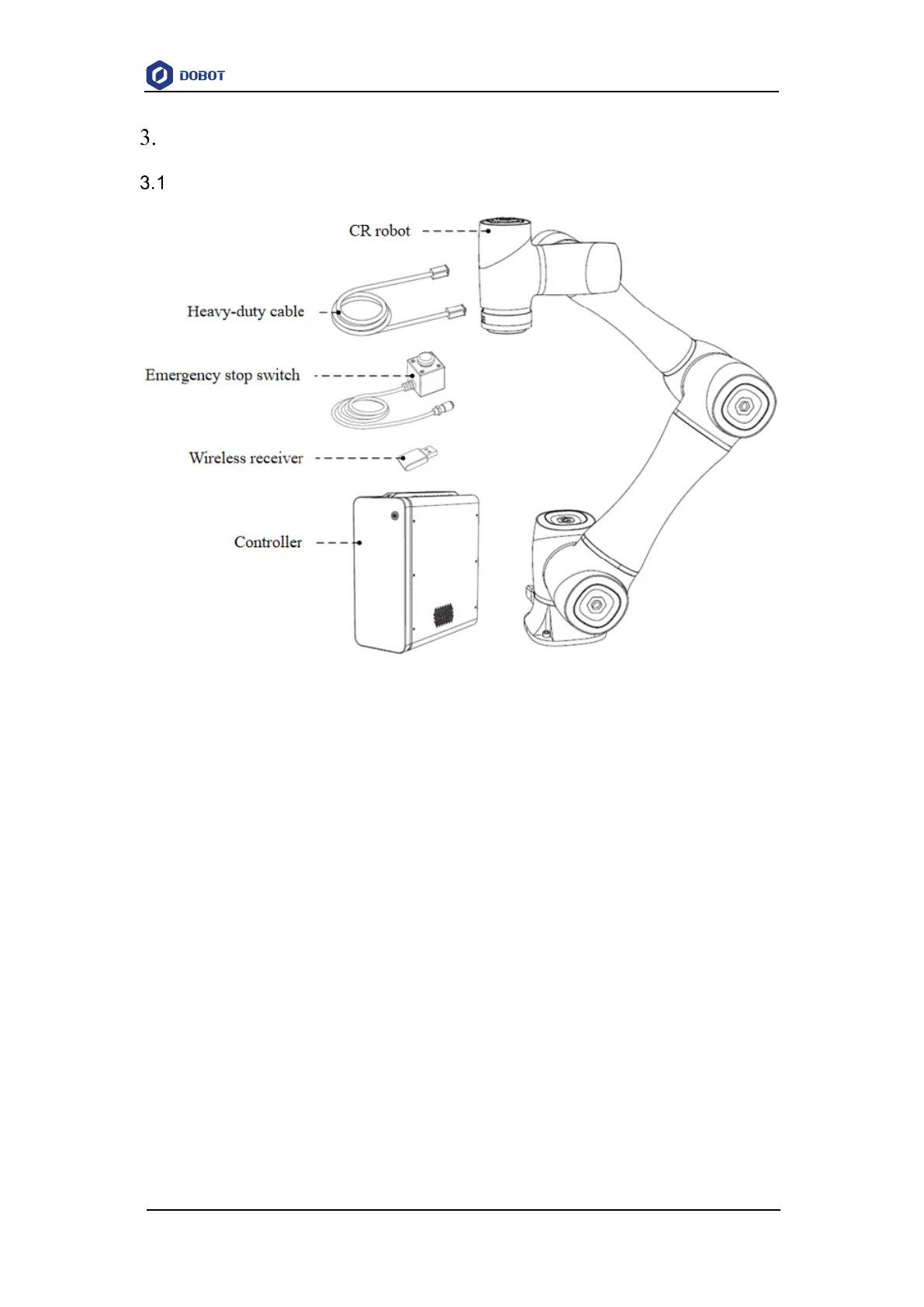 DOBOT

3.

3.1

CR robot

Heavy-duty cable

Emergency stop switch

Wireless receiver

Controller