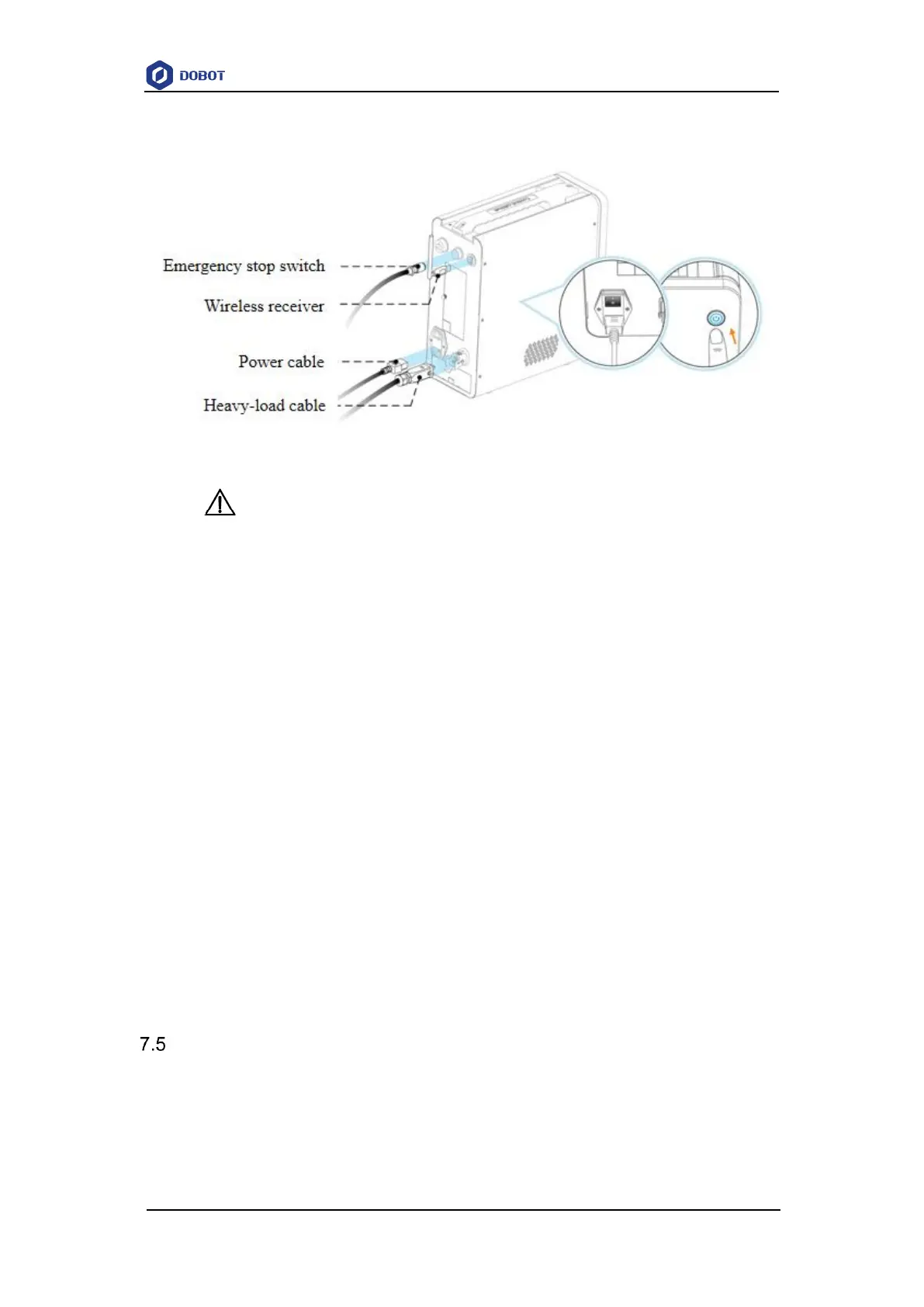 DOBOT

Emergency stop switch

Wireless receiver

Power cable

Heavy-load cable

7.5