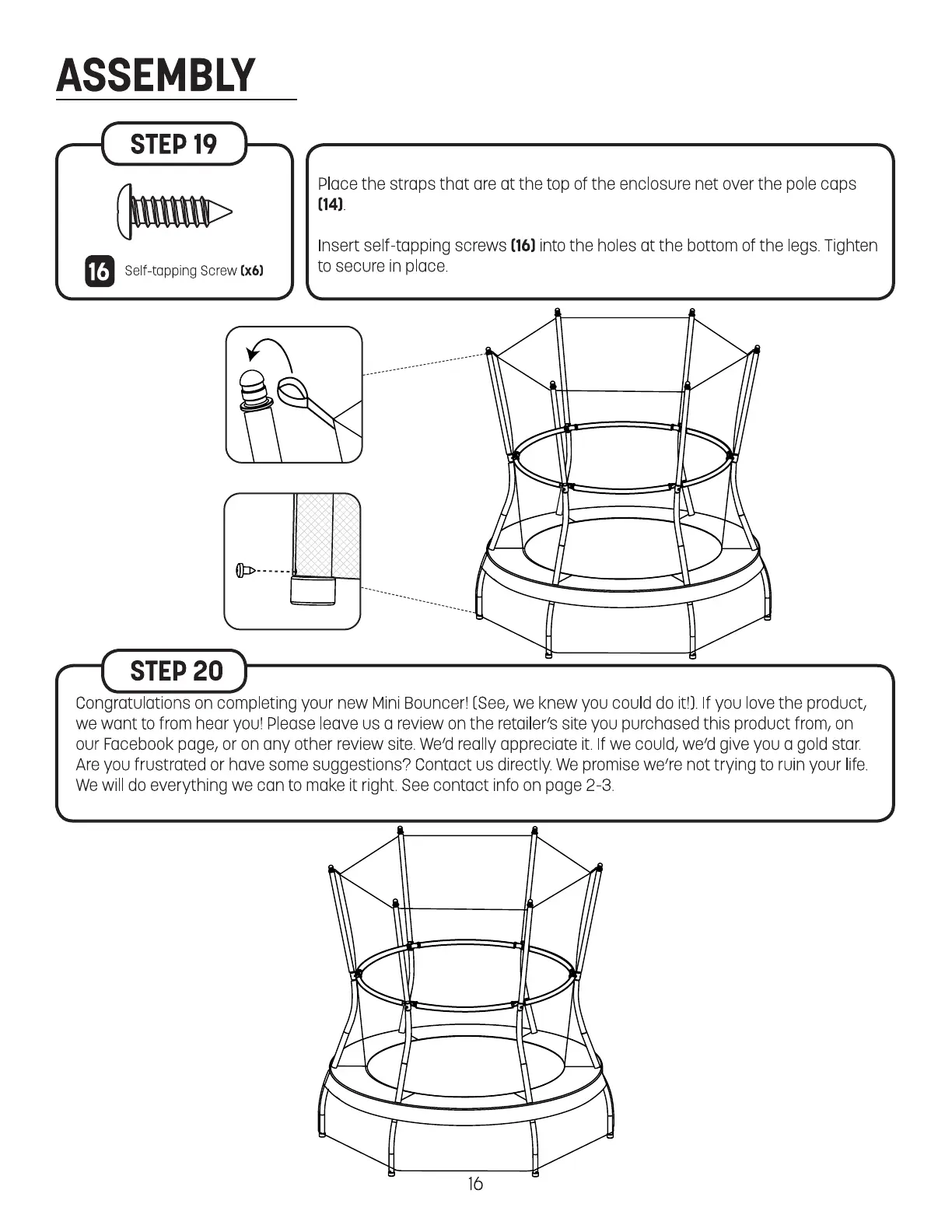 ASSEMBLY

STEP 19

16 Self-tapping Screw (x6)

Place the straps that are at the top of the enclosure net over the pole caps (14).

Insert self-tapping screws (16) into the holes at the bottom of the legs. Tighten to secure in place.

STEP 20

Congratulations on completing your new Mini Bouncer! (See, we knew you could do it!). If you love the product, we want to from hear you! Please leave us a review on the retailer's site you purchased this product from, on our Facebook page, or on any other review site. We'd really appreciate it. If we could, we'd give you a gold star. Are you frustrated or have some suggestions? Contact us directly. We promise we're not trying to ruin your life. We will do everything we can to make it right. See contact info on page 2-3.

16