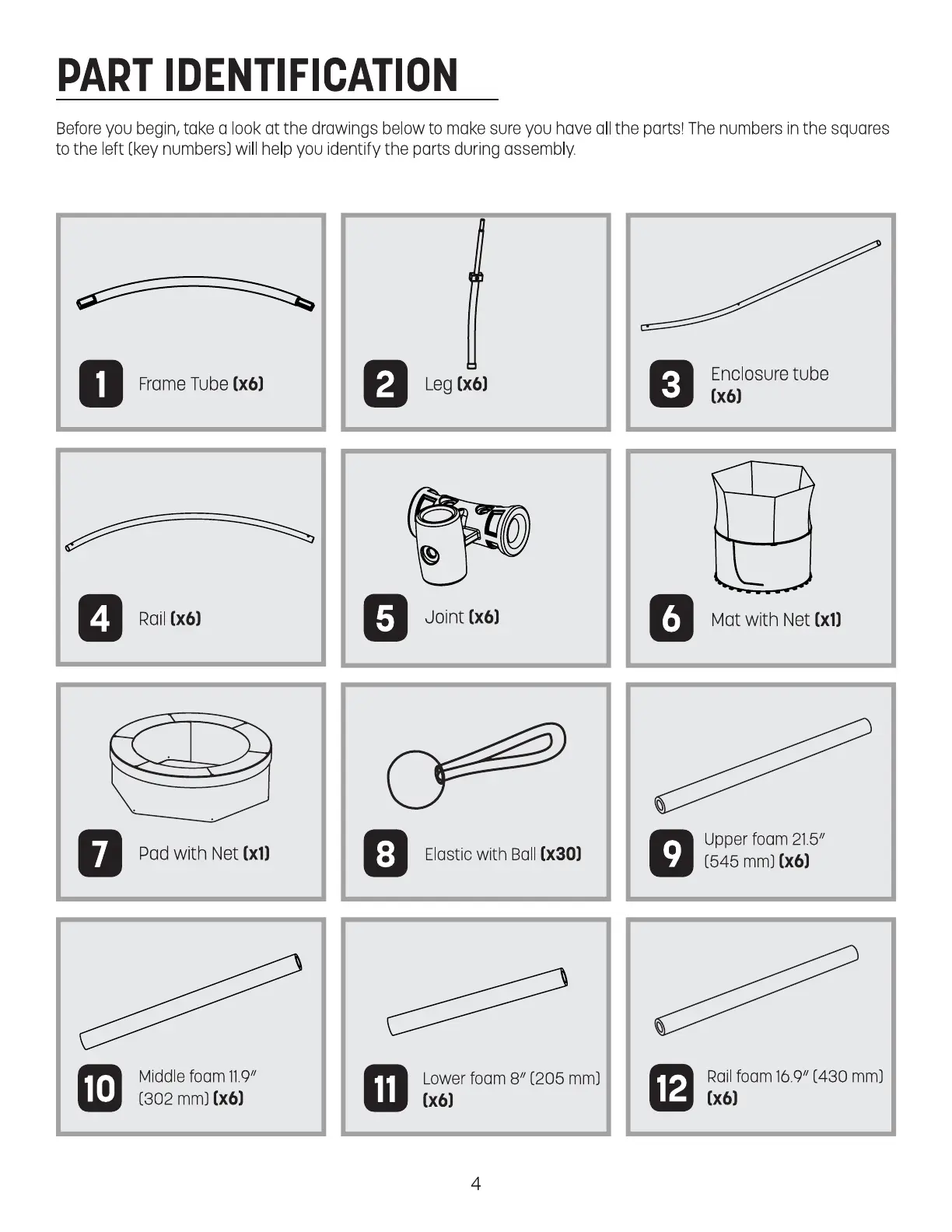 PART IDENTIFICATION

Before you begin, take a look at the drawings below to make sure you have all the parts! The numbers in the squares to the left (key numbers) will help you identify the parts during assembly.

1 Frame Tube (x6)

2 Leg (x6)

3 Enclosure tube (x6)

4 Rail (x6)

5 Joint (x6)

6 Mat with Net (x1)

7 Pad with Net (x1)

8 Elastic with Ball (x30)

9 Upper foam 21.5″ (545 mm) (x6)

10 Middle foam 11.9″ (302 mm) (x6)

11 Lower foam 8″ (205 mm) (x6)

12 Rail foam 16.9″ (430 mm) (x6)

4