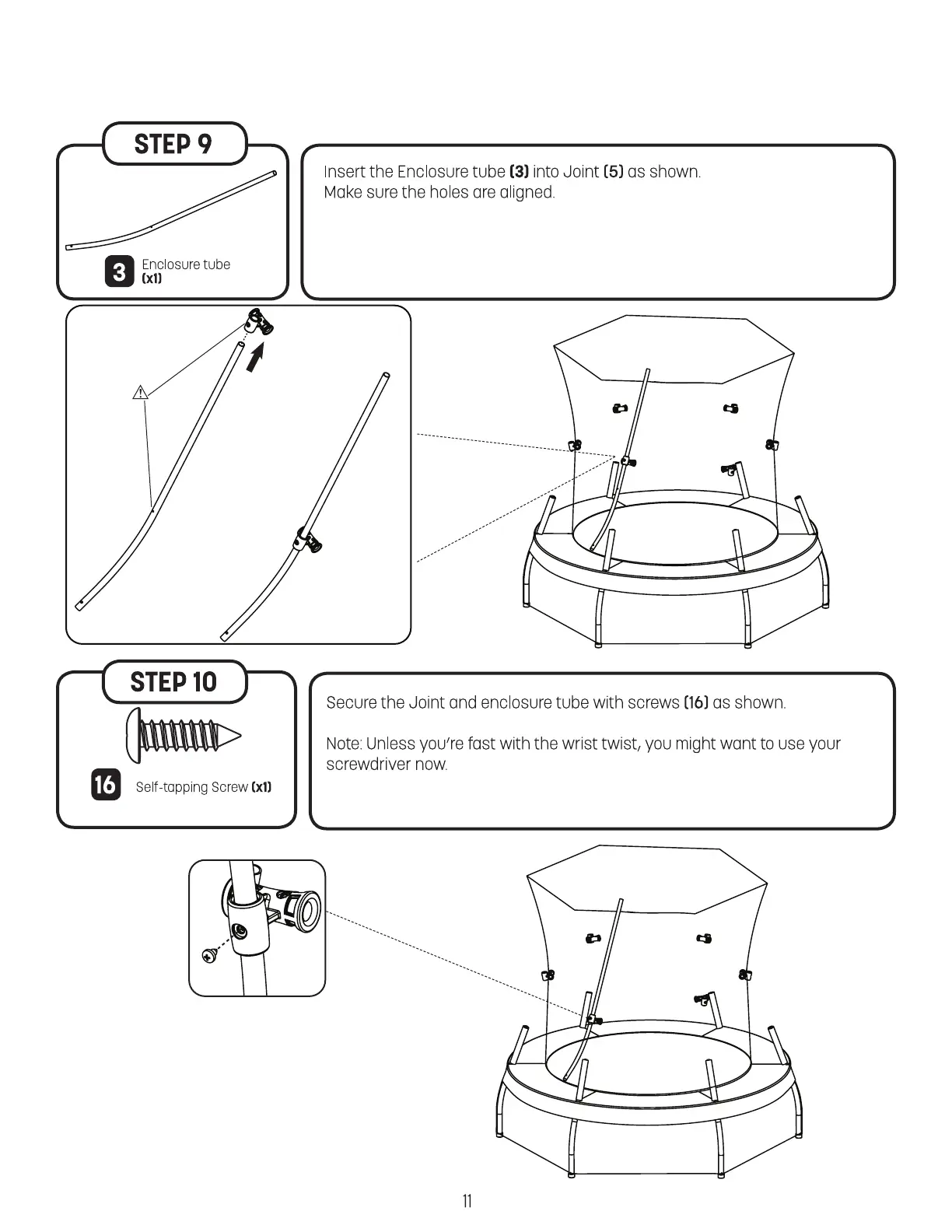 STEP 9

3 Enclosure tube (x1)

Insert the Enclosure tube (3) into Joint (5) as shown.
Make sure the holes are aligned.

STEP 10

16 Self-tapping Screw (x1)

Secure the Joint and enclosure tube with screws (16) as shown.

Note: Unless you're fast with the wrist twist, you might want to use your screwdriver now.

11