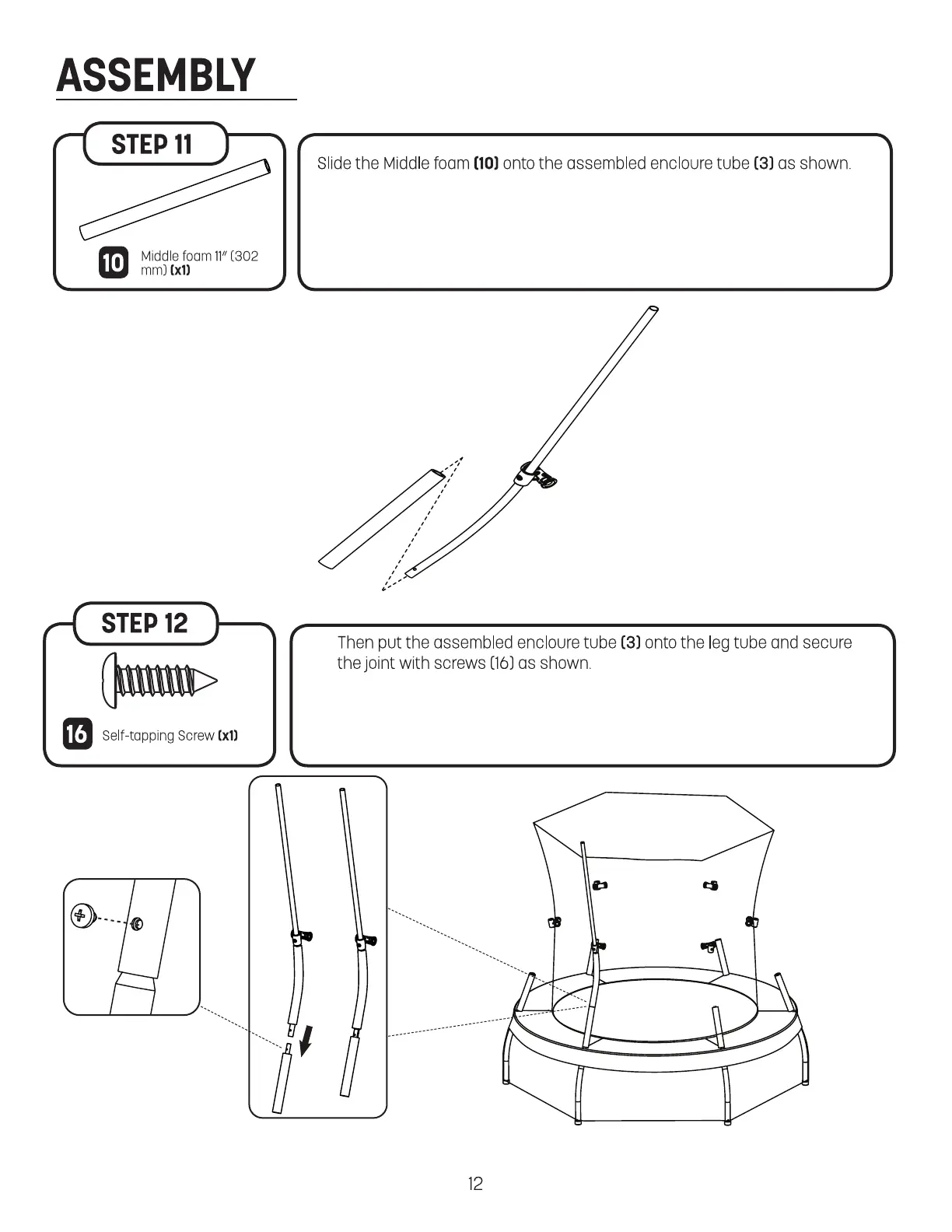 ASSEMBLY

STEP 11

10 Middle foam 11" (302 mm) (x1)

Slide the Middle foam (10) onto the assembled encloure tube (3) as shown.

STEP 12

16 Self-tapping Screw (x1)

Then put the assembled encloure tube (3) onto the leg tube and secure the joint with screws (16) as shown.

12