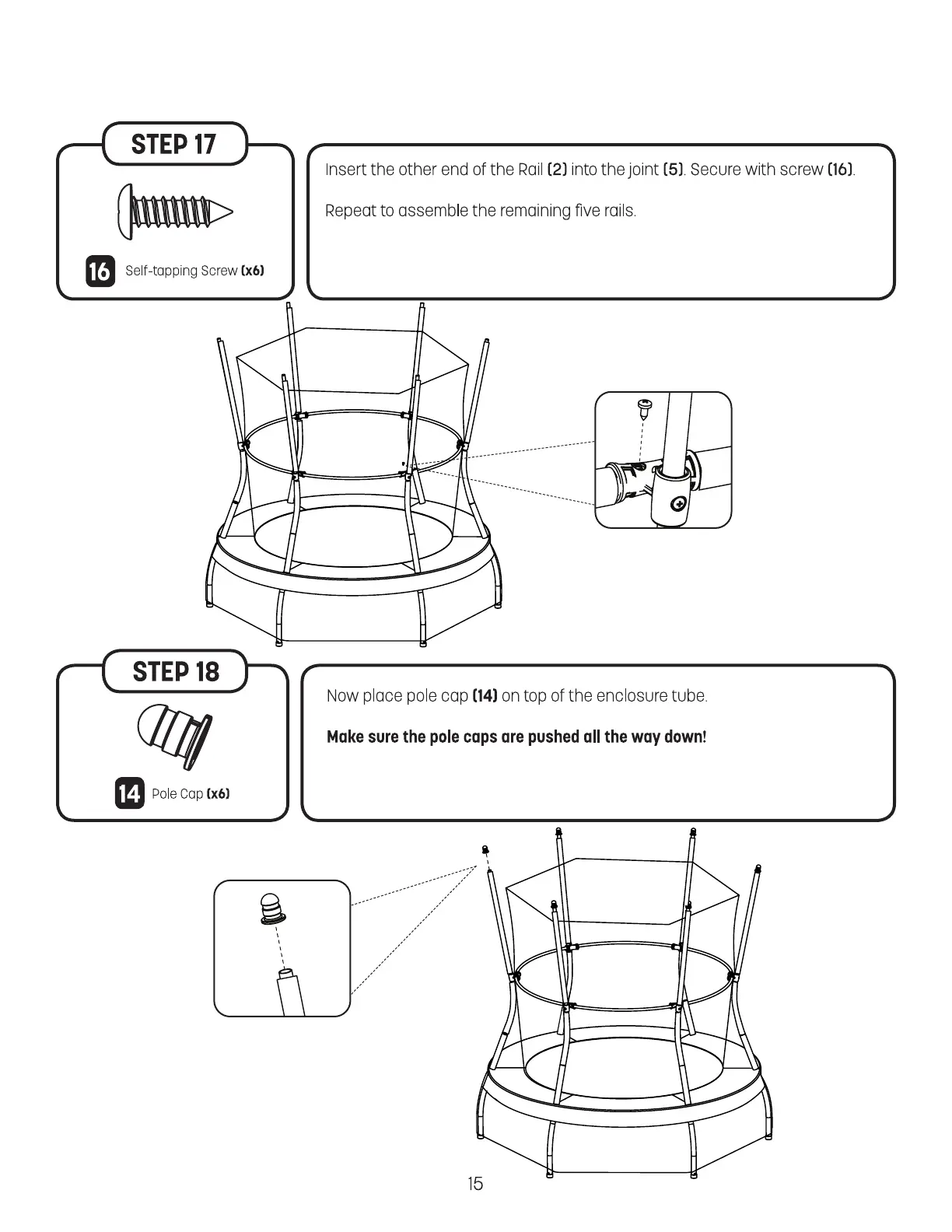 STEP 17

16 Self-tapping Screw (x6)

Insert the other end of the Rail (2) into the joint (5). Secure with screw (16).

Repeat to assemble the remaining five rails.

STEP 18

14 Pole Cap (x6)

Now place pole cap (14) on top of the enclosure tube.

Make sure the pole caps are pushed all the way down!

15