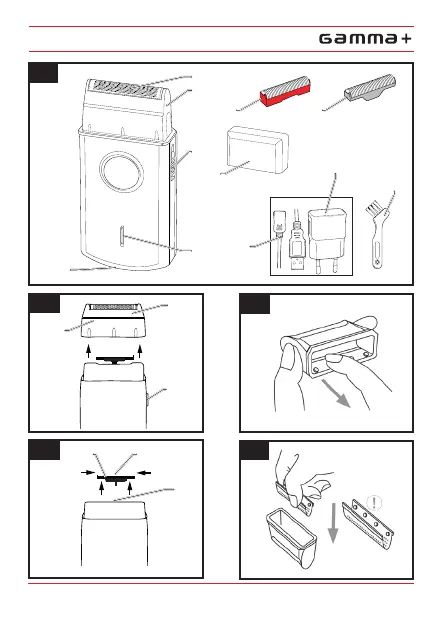 GAMMA+