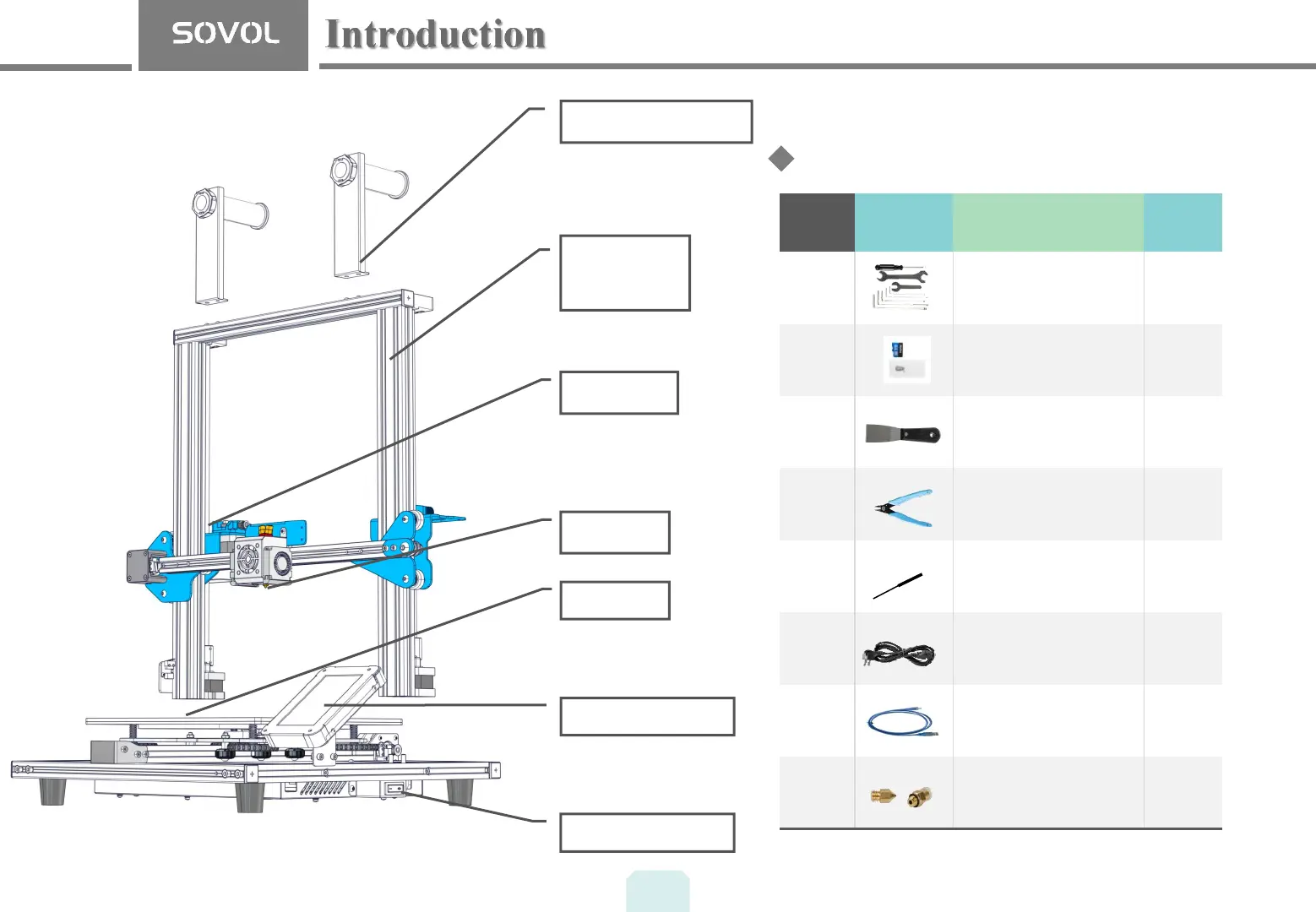 SOVOL

Introduction