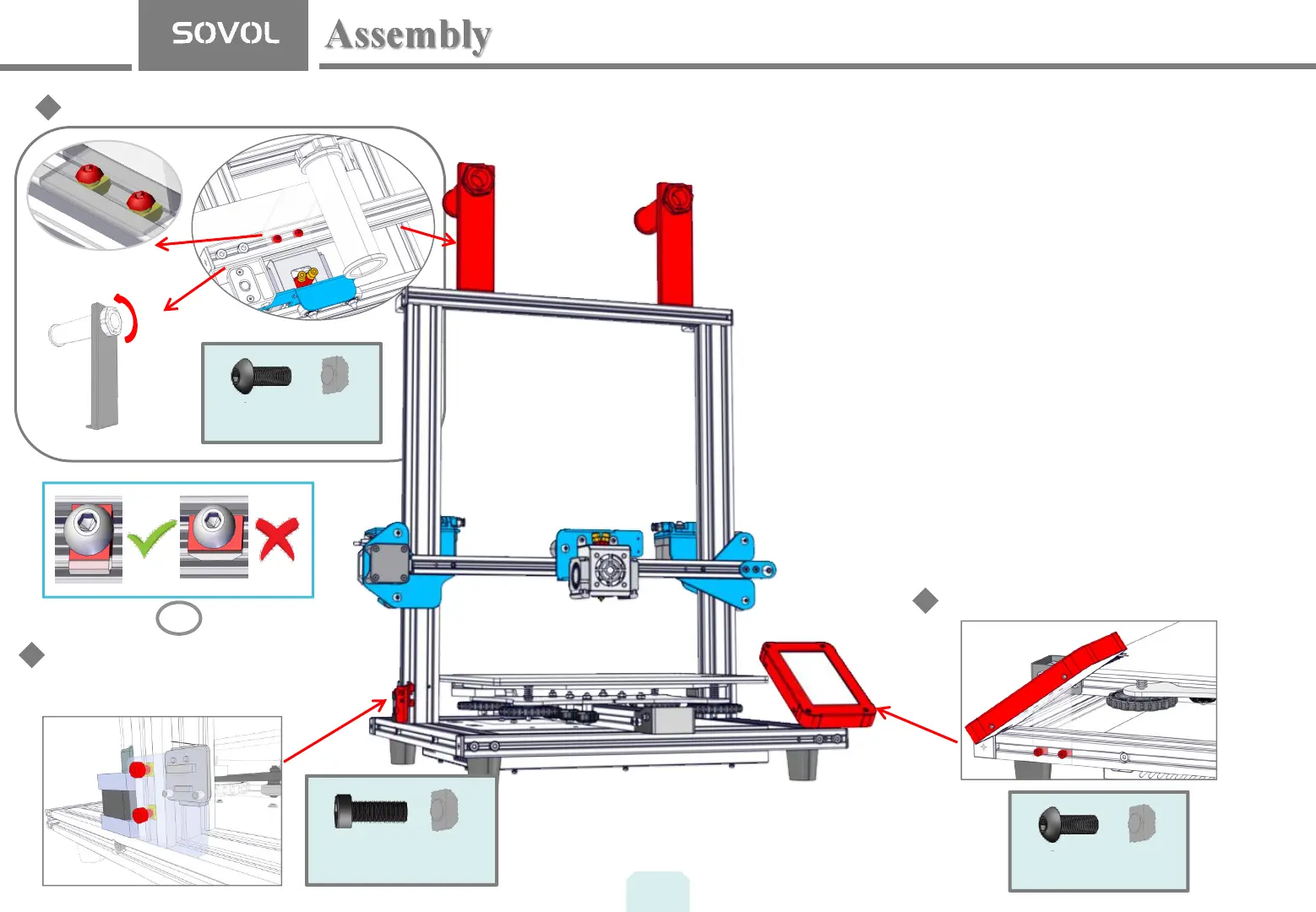 SOVOL Assembly