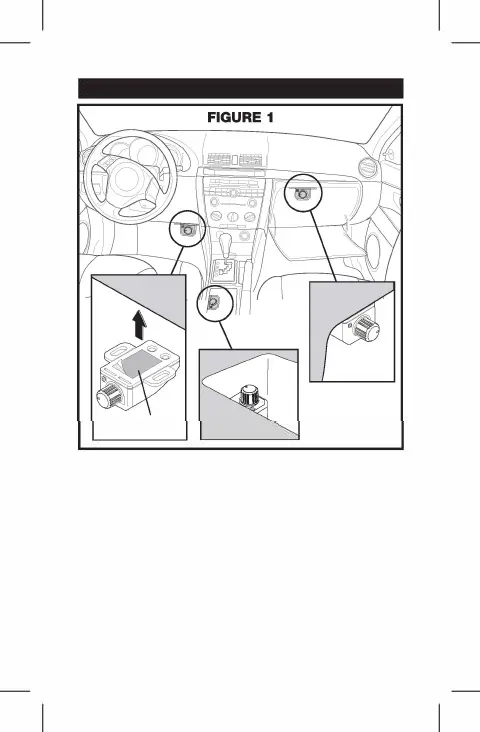 FIGURE 1