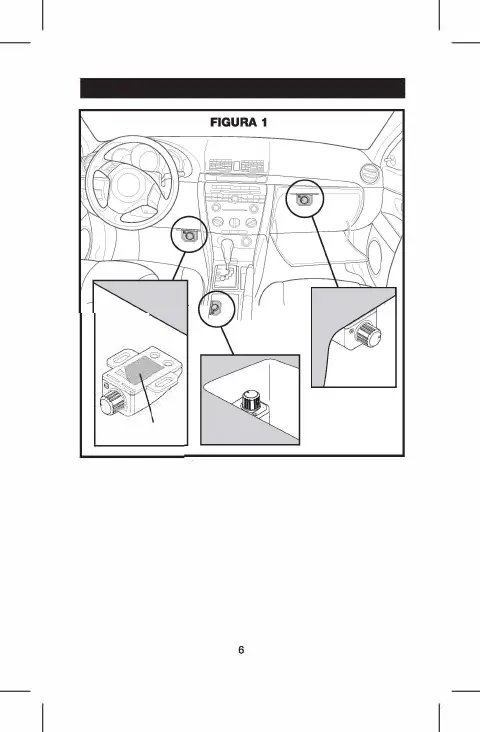 FIGURA 1

6