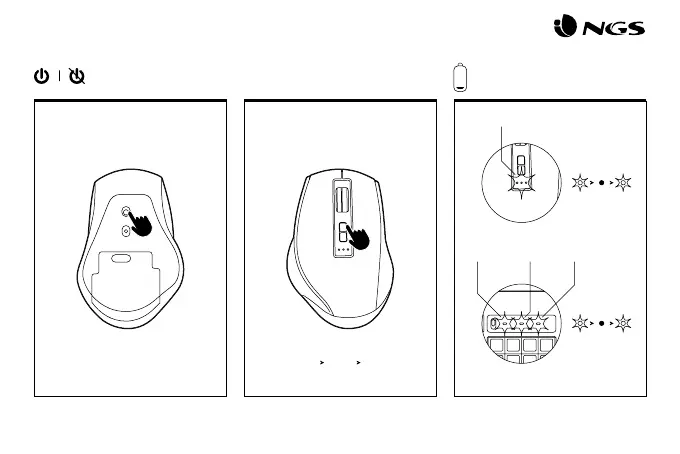 NGS