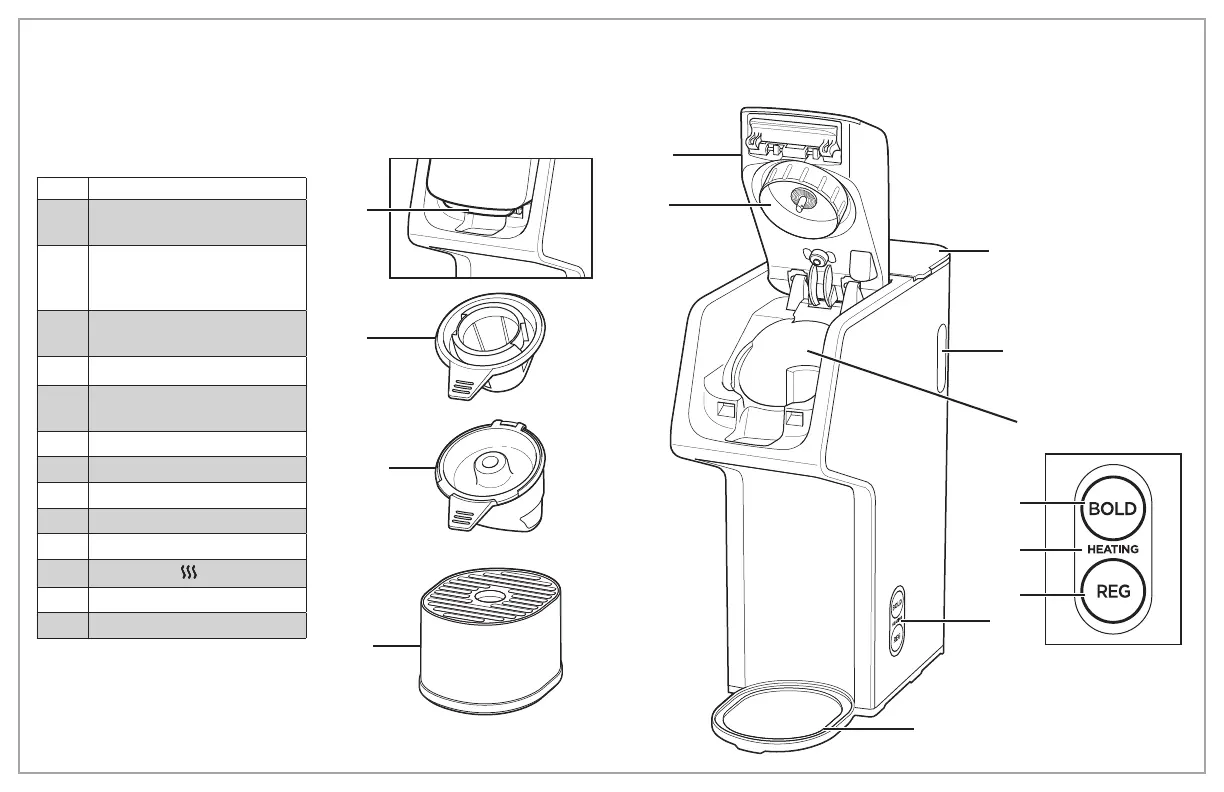 BOLD
HEATING
REG