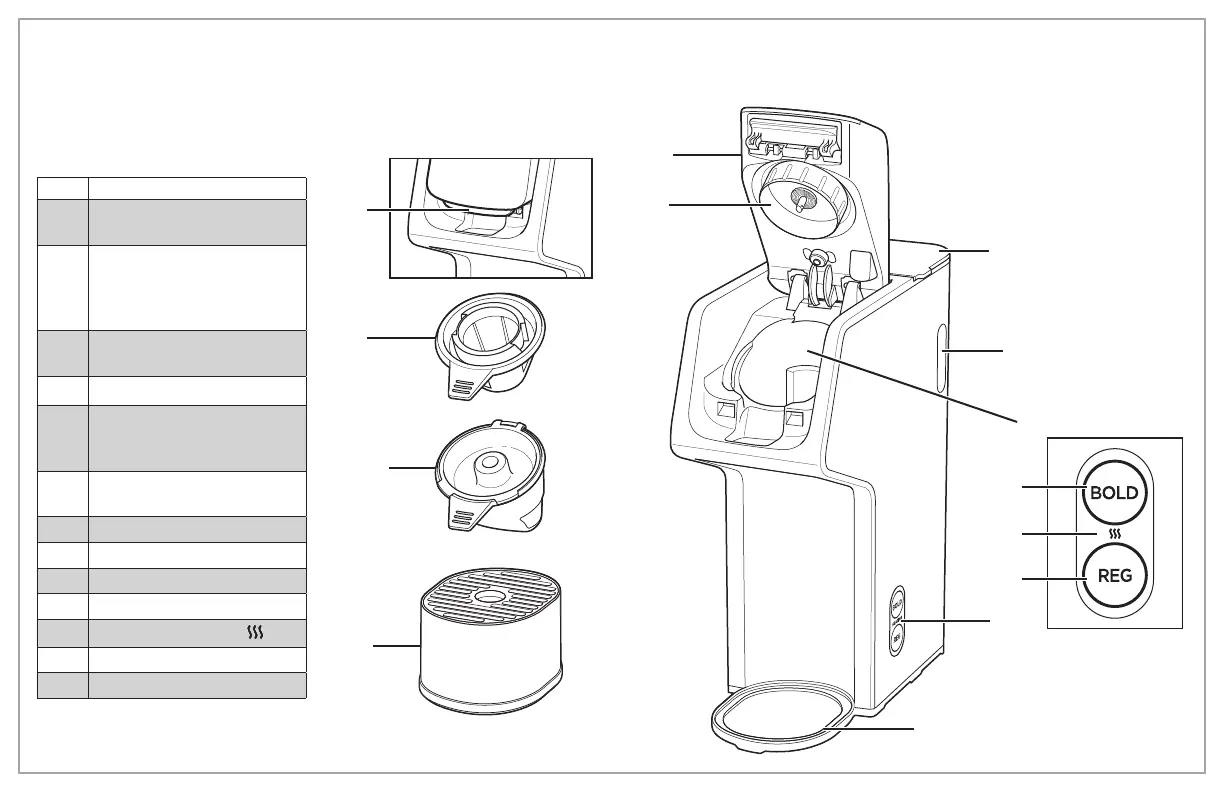 BOLD
REG