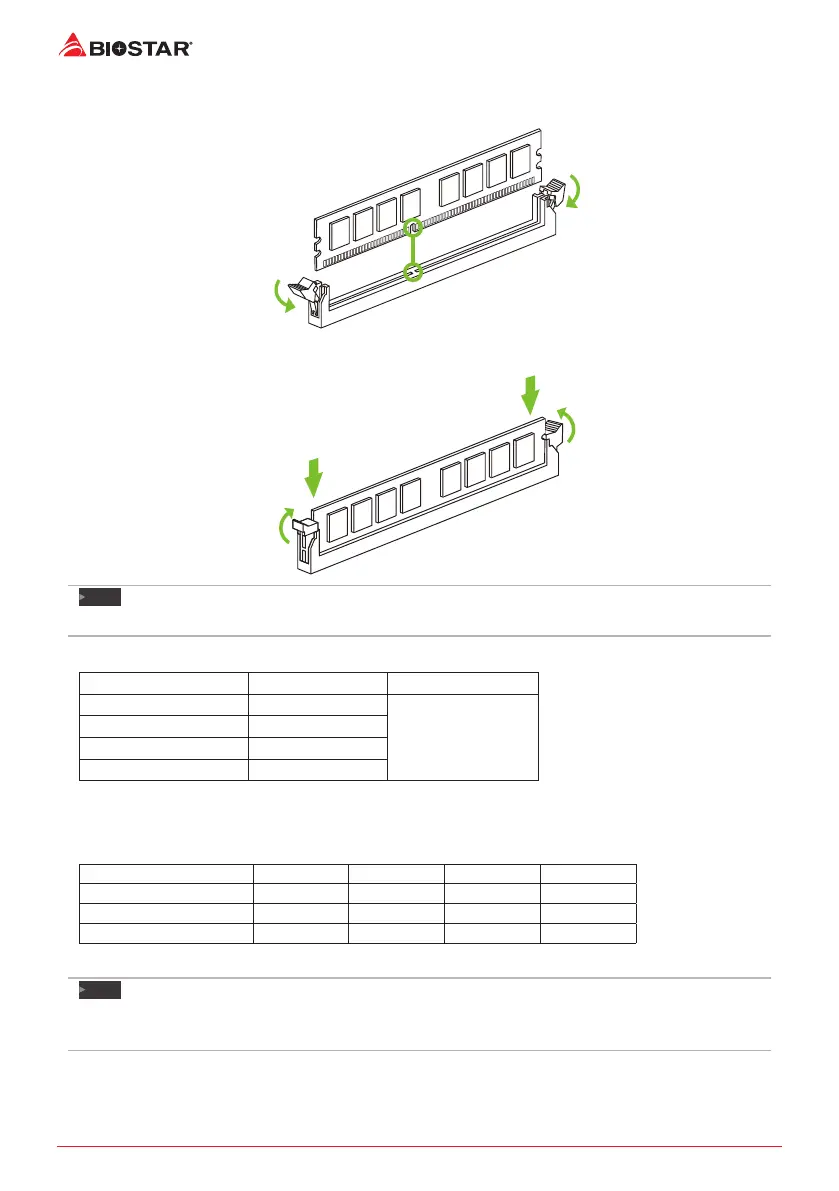 BIOSTAR