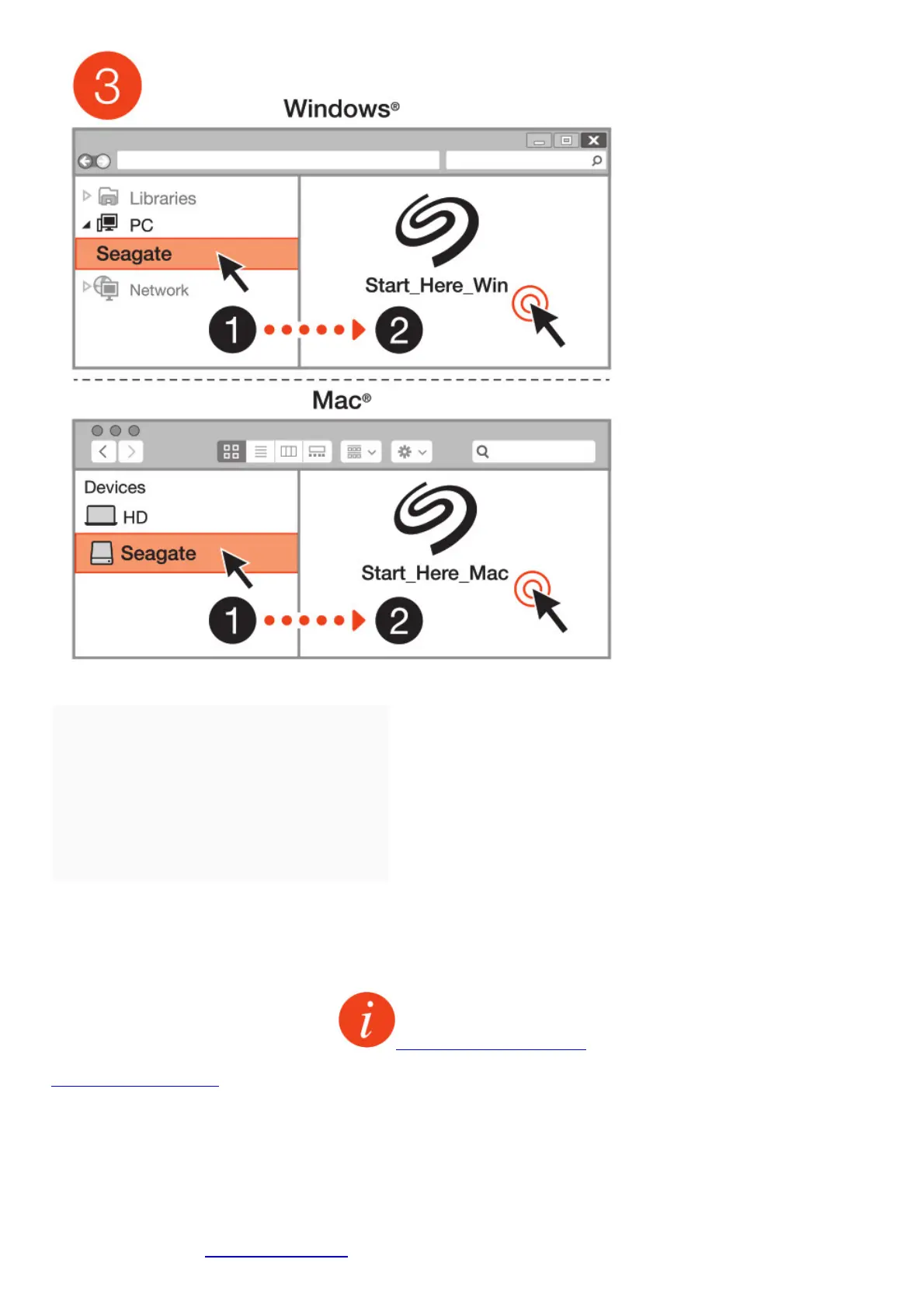 3

Windows®

Libraries

PC

Seagate

Network

Start_Here_Win

1

2

Mac®

Devices

HD

Seagate

Start_Here_Mac

1

2

i