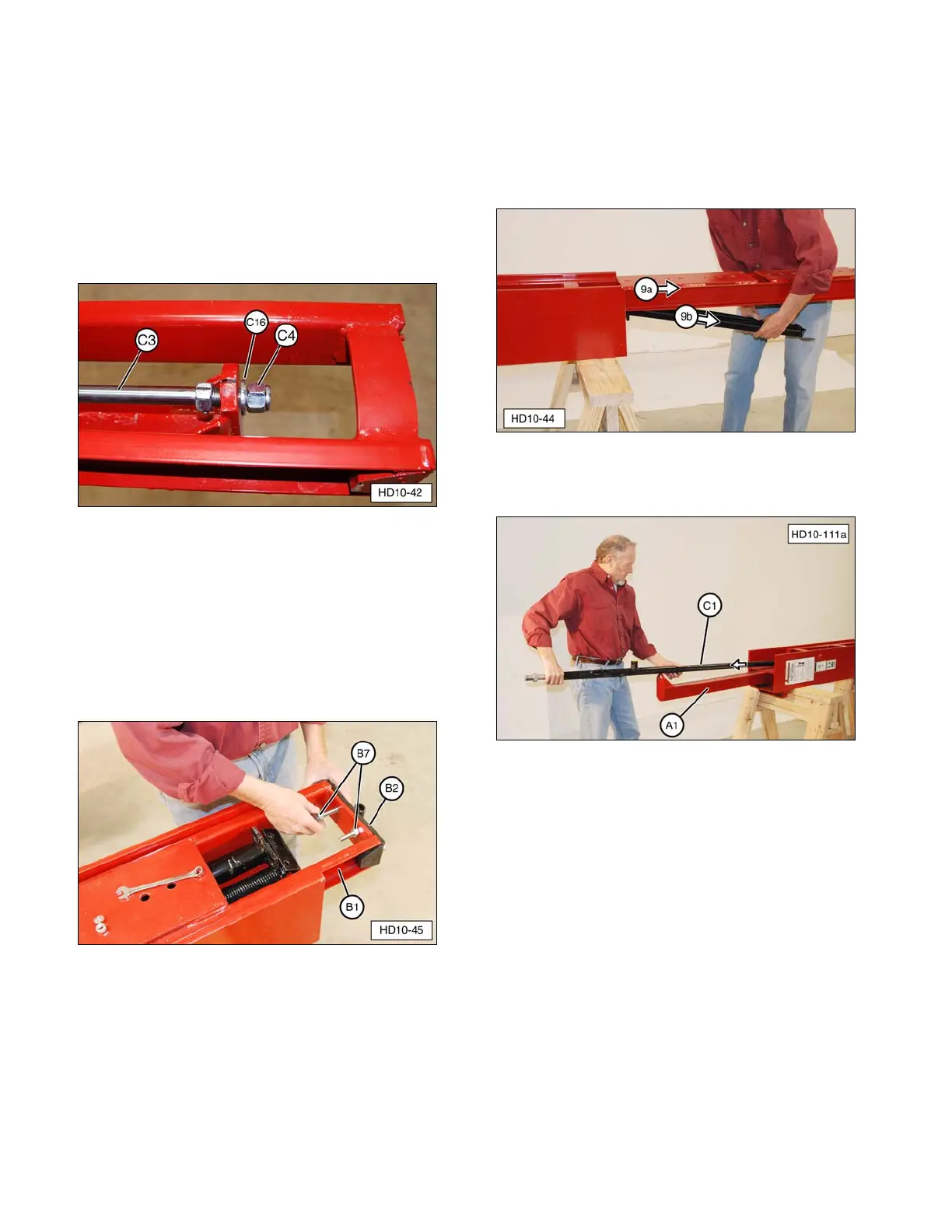 C3
C16
C4
HD10-42

B7
B2
B1
HD10-45

9a
9b
HD10-44

HD10-111a
C1
A1