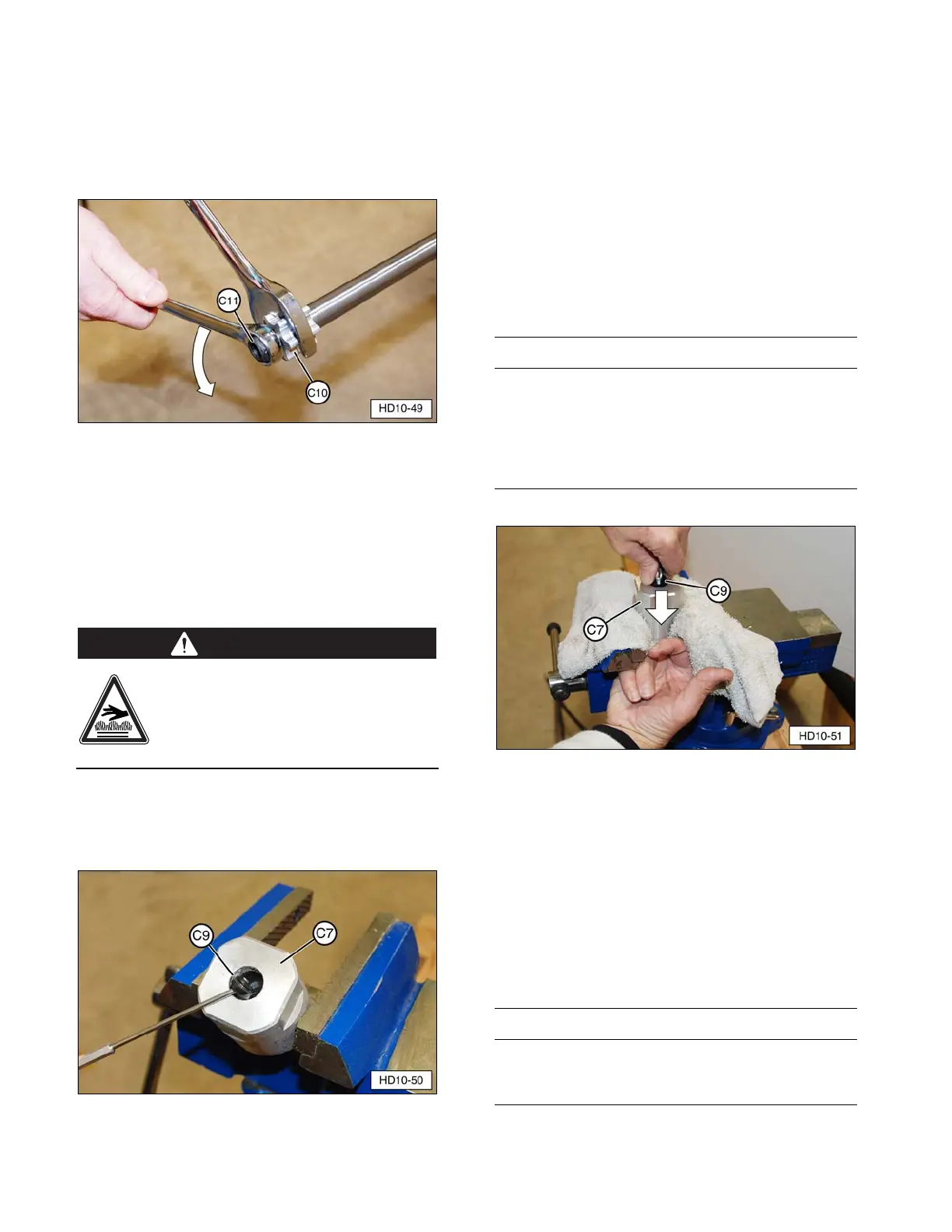 C11

C10

HD10-49

C9

C7

HD10-50

C9

C7

HD10-51