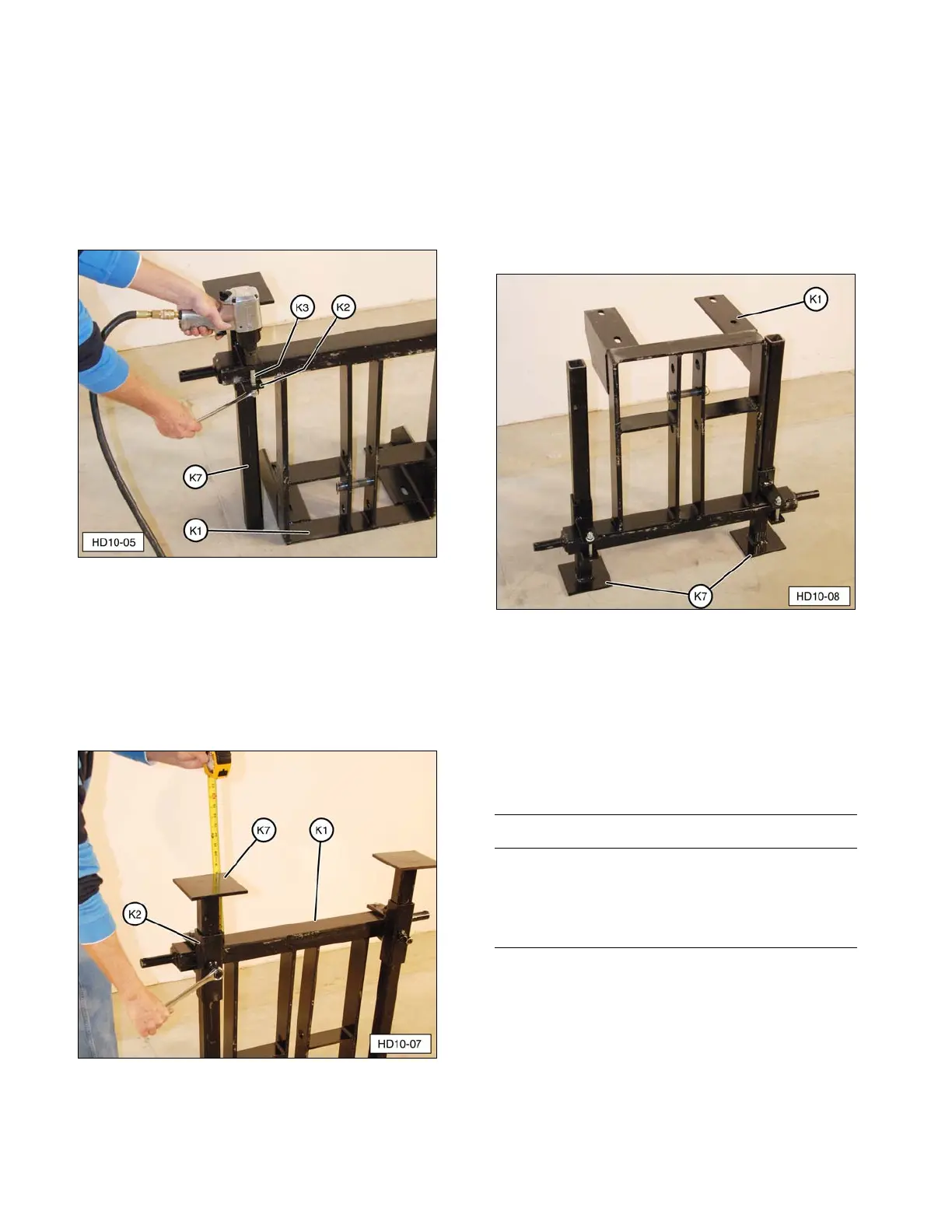 K3

K2

K7

K1

HD10-05

K1

K7

HD10-08

K7

K1

K2

HD10-07