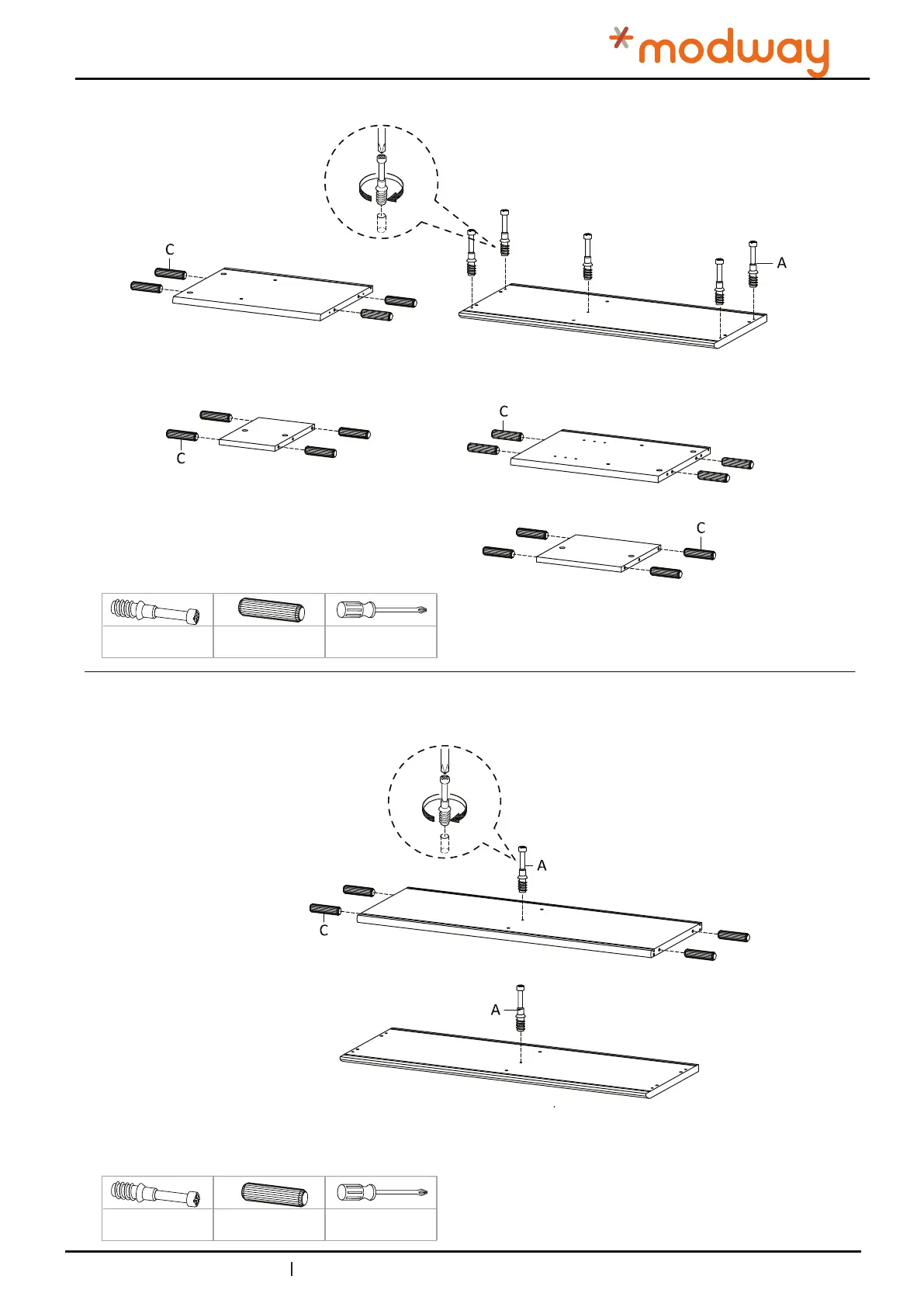 modway

C

A

C

C

C

A

C

A