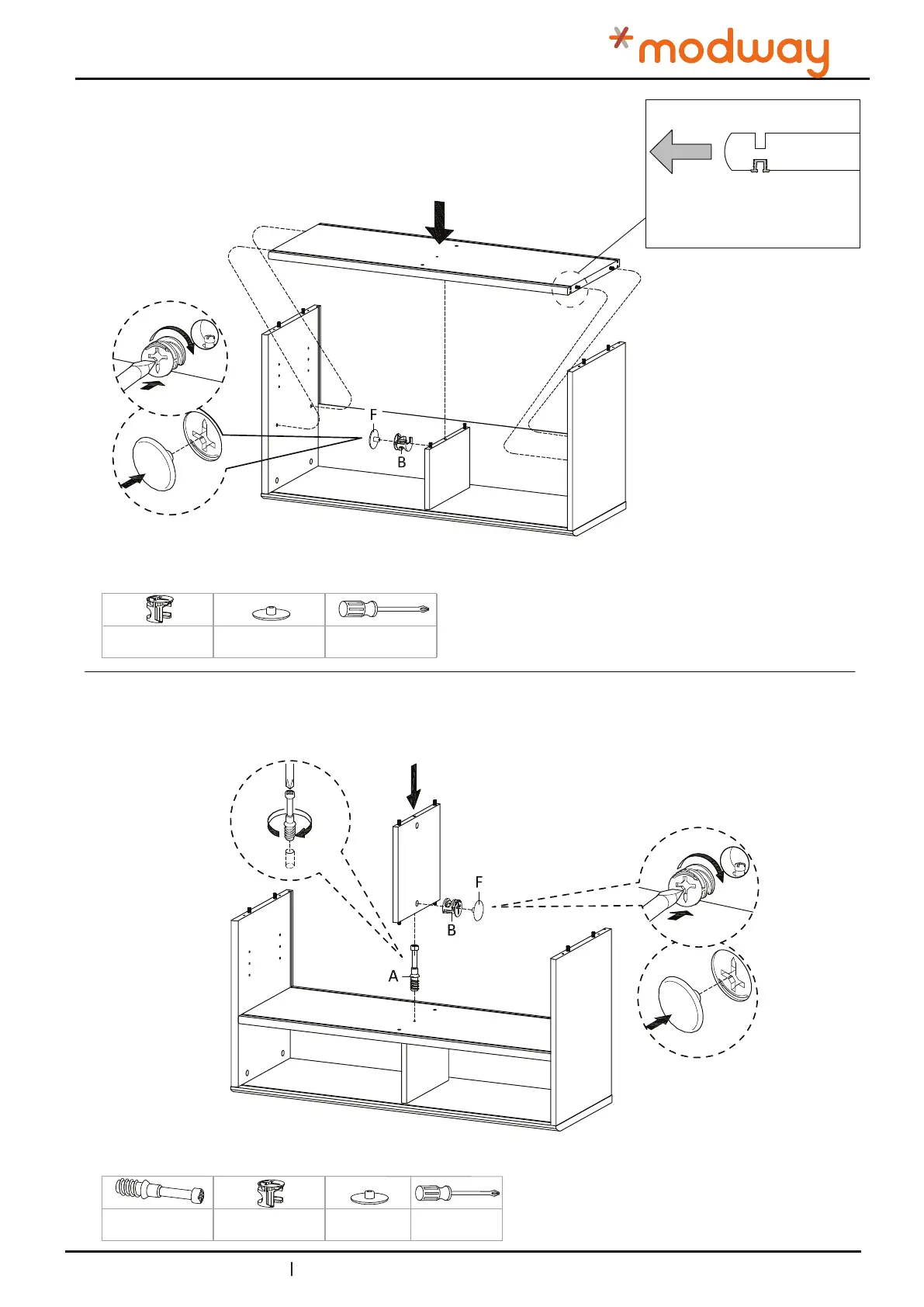 modway

F

B

F

B

A