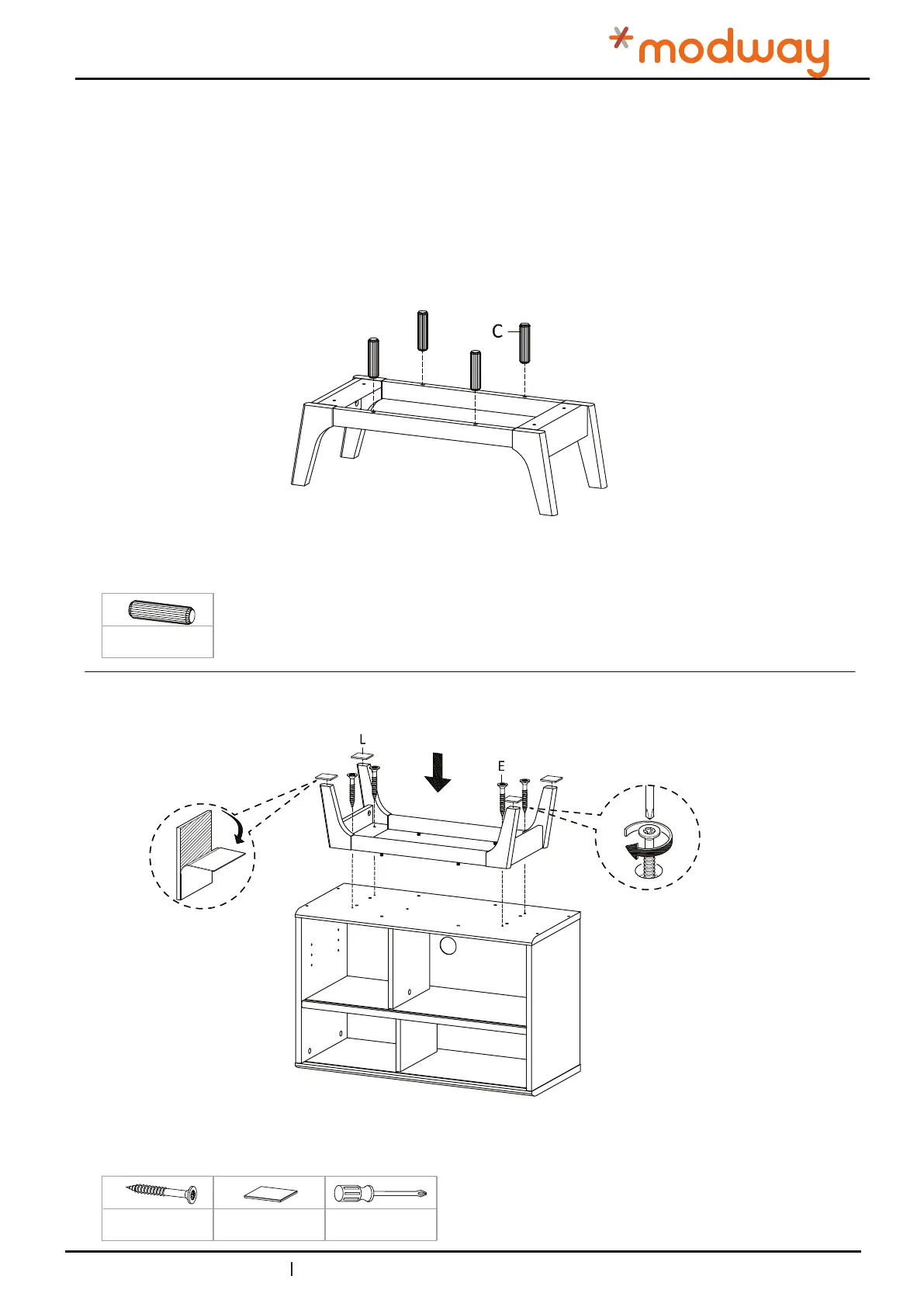 modway

C

L

E