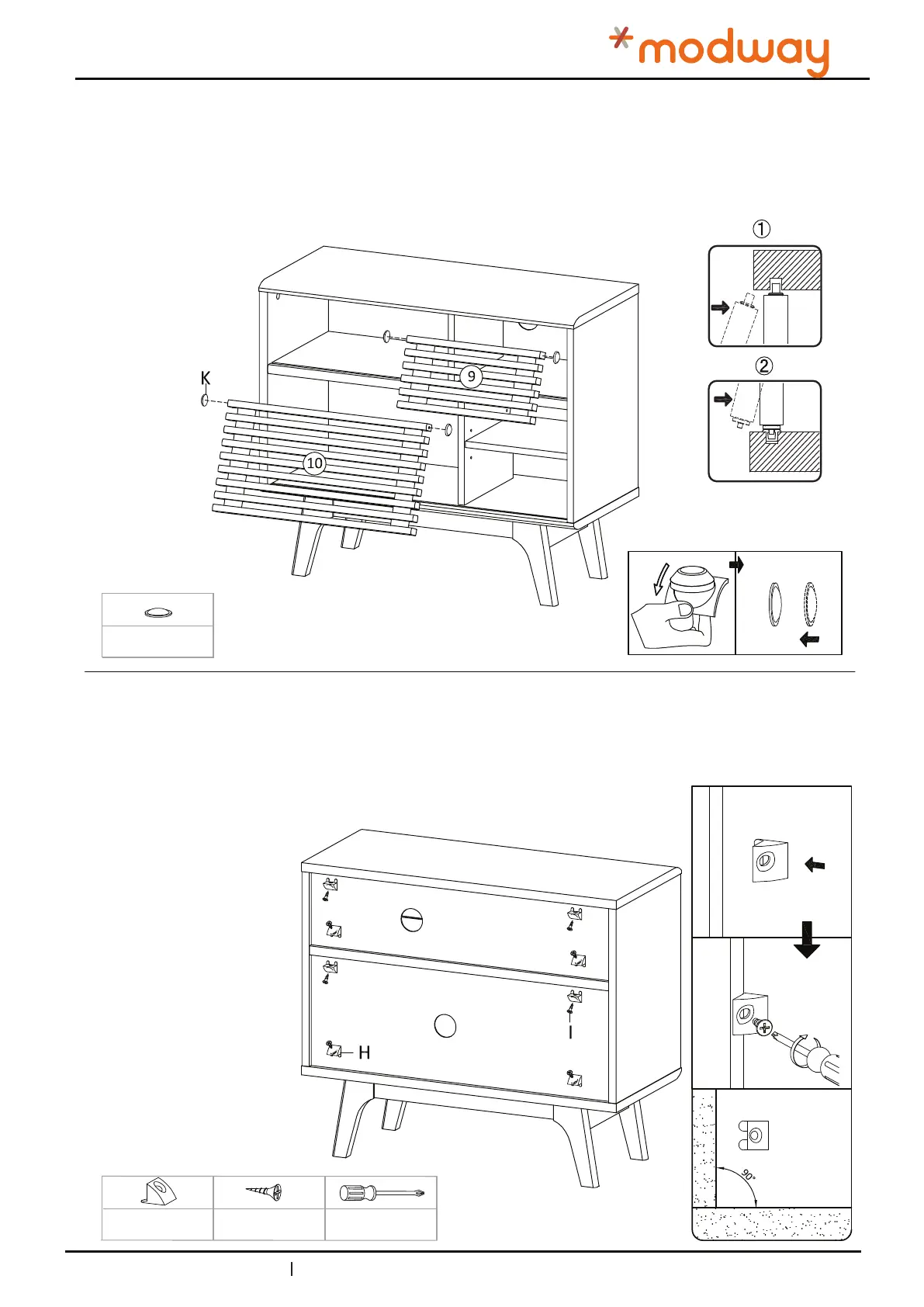 modway

①

②

K

9

10

H

I

90°