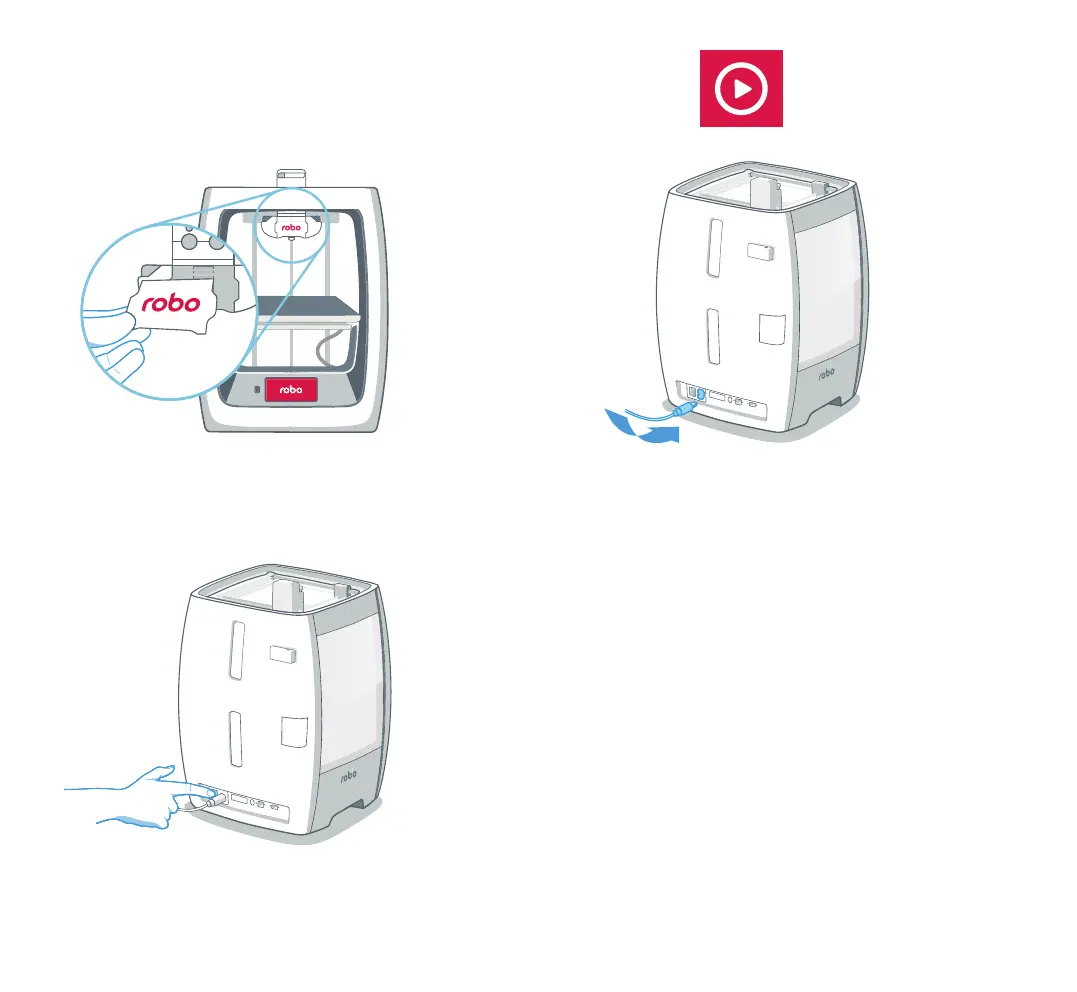 robo

robo

robo

robo

robo