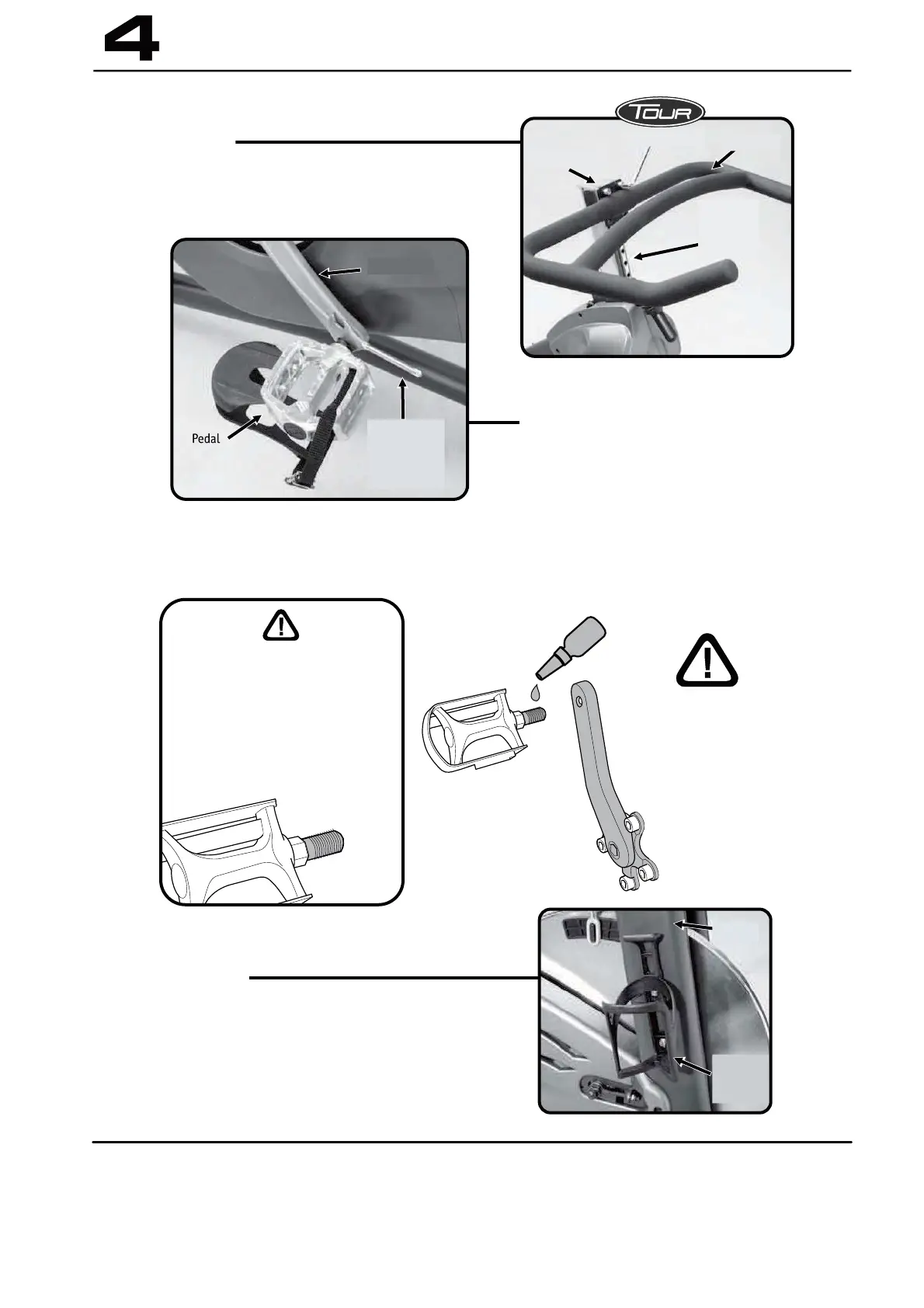 4

TOUR

Pedal