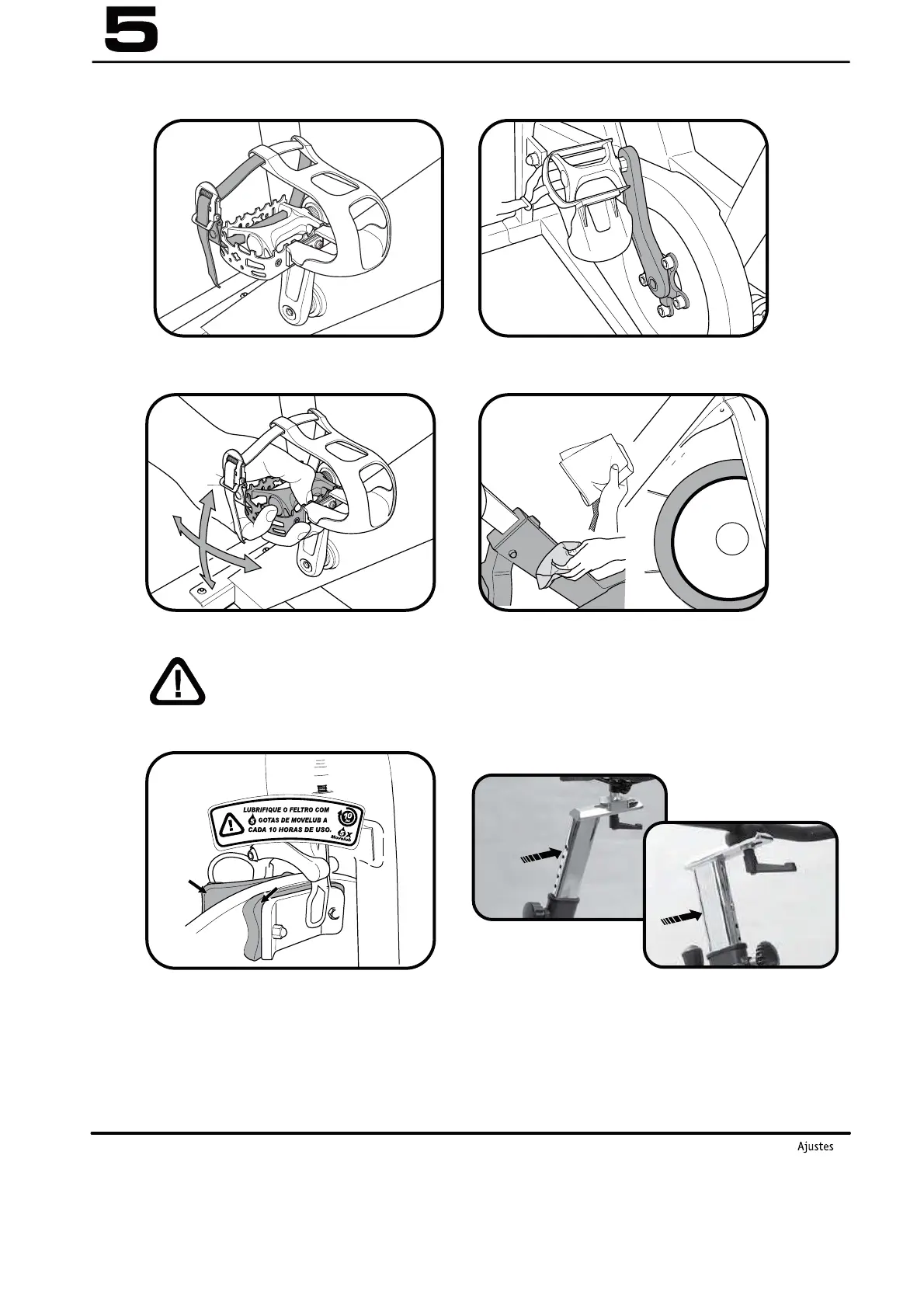 5

LUBRIFIQUE O FELTRO COM 5 GOTAS DE MOVELUB A CADA 10 HORAS DE USO.

10

5 X Movelub

Ajustes