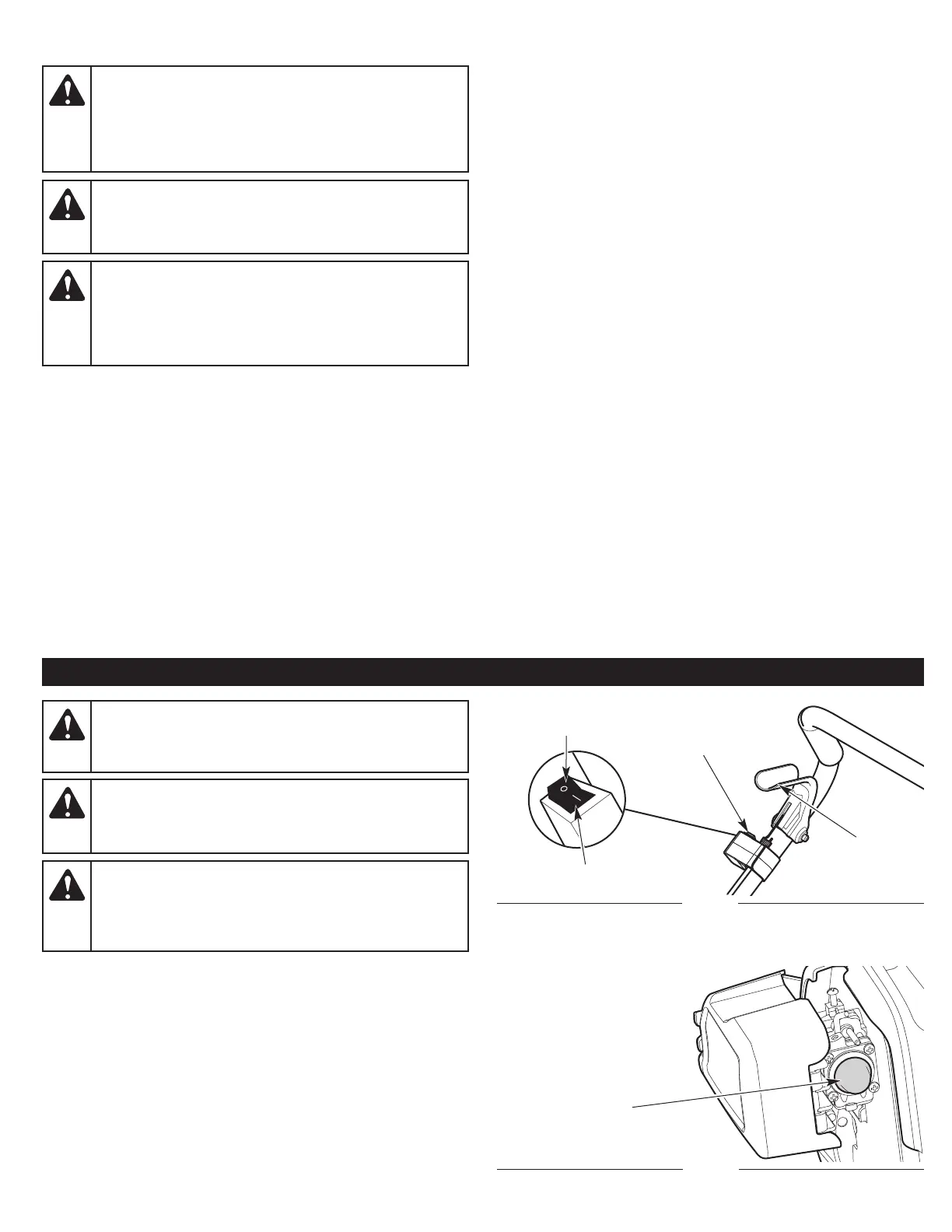 O

I