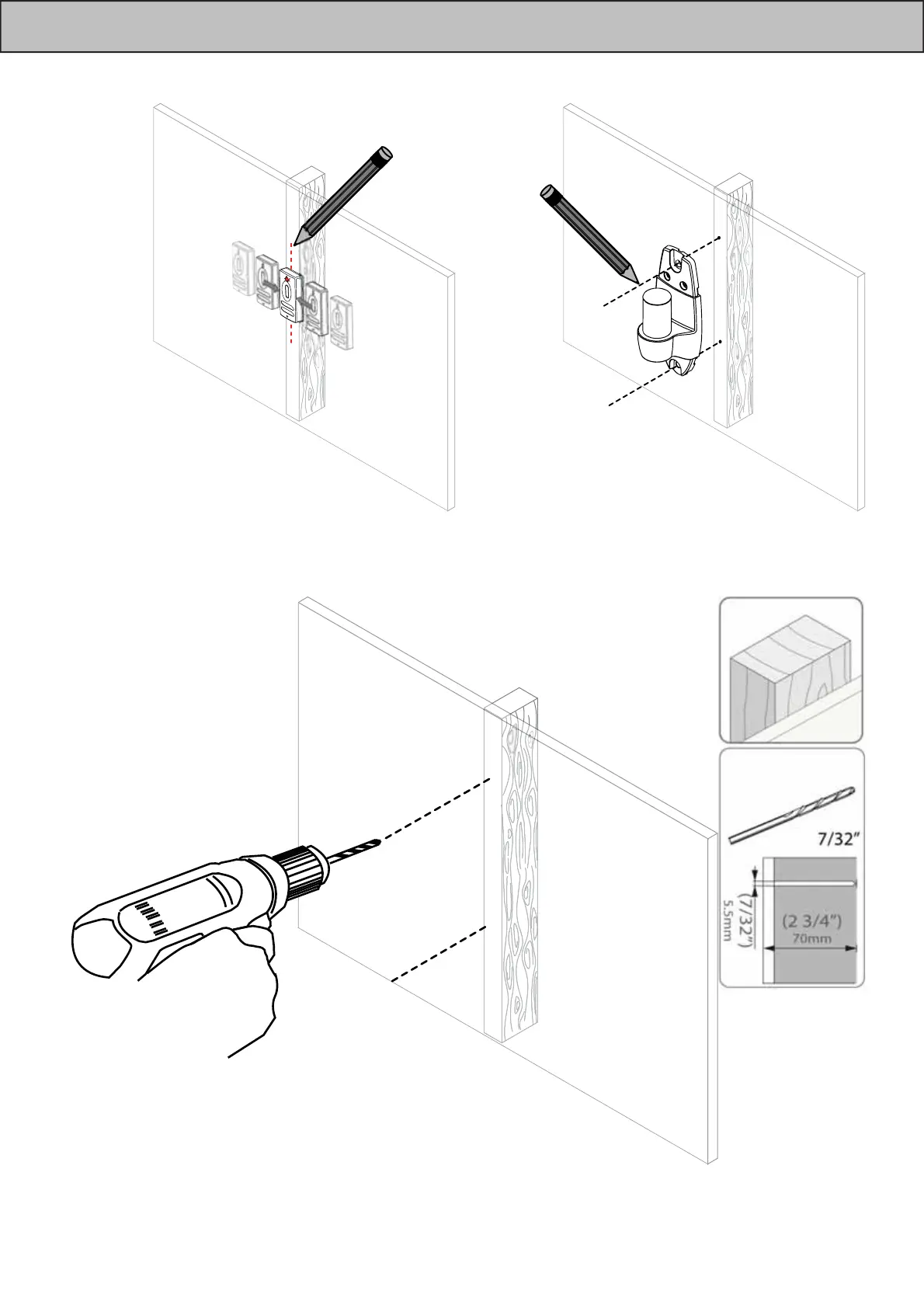 7/32"

(7/32")
5.5mm

(2 3/4")
70mm