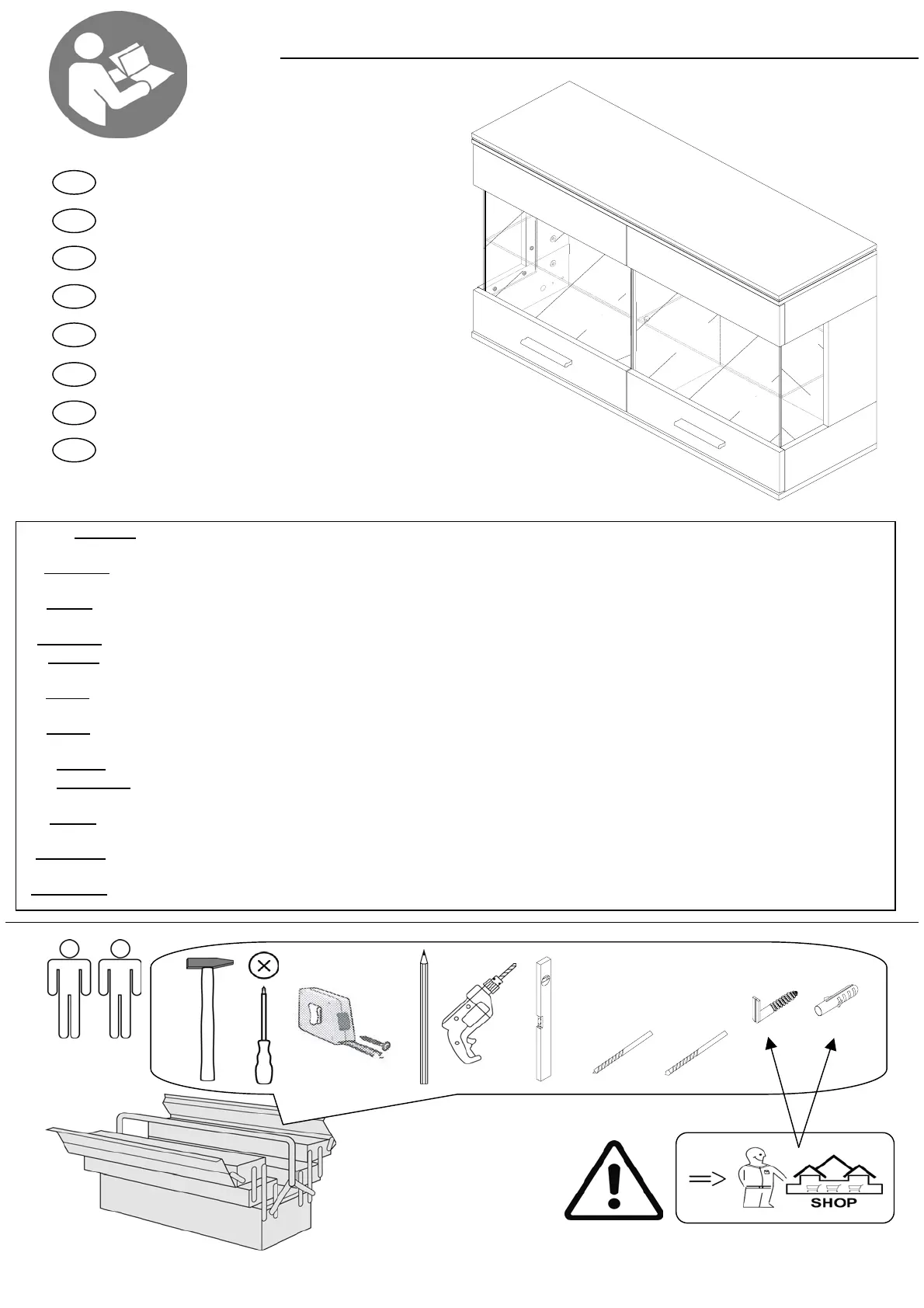 SHOP