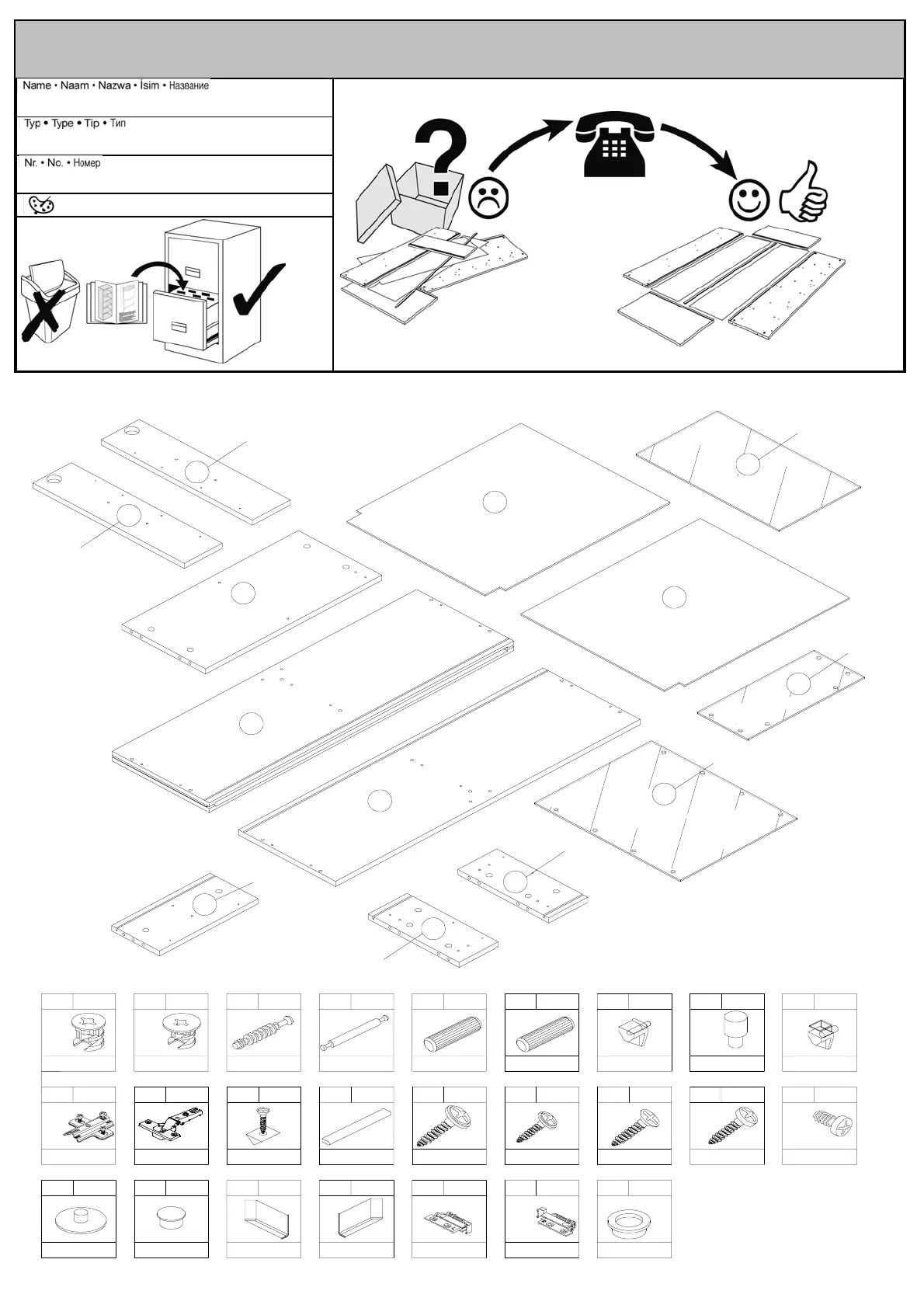 Name • Naam • Nazwa • İsim • Название

Typ • Type • Tip • Тип

Nr. • No. • Номер