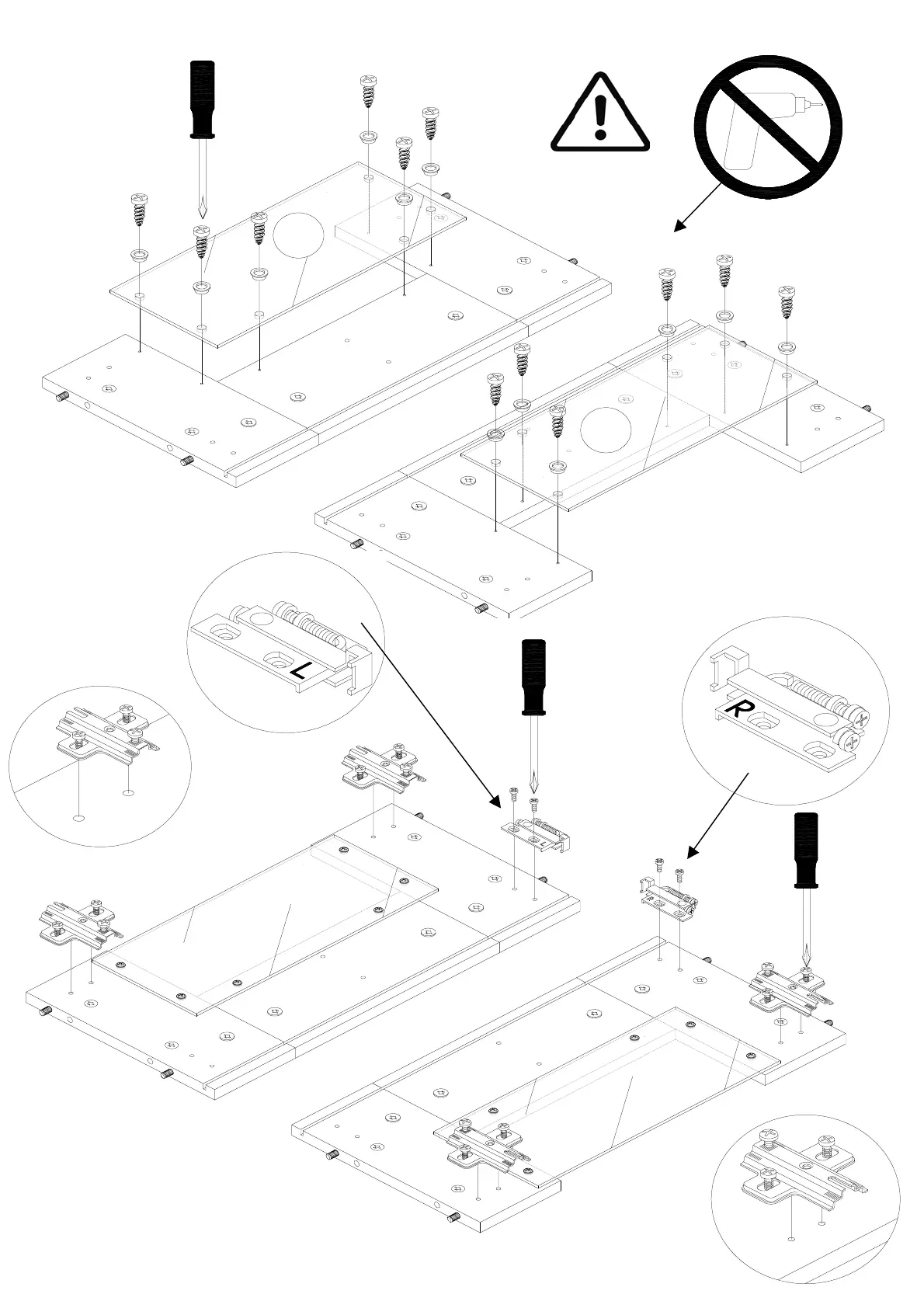 L

R