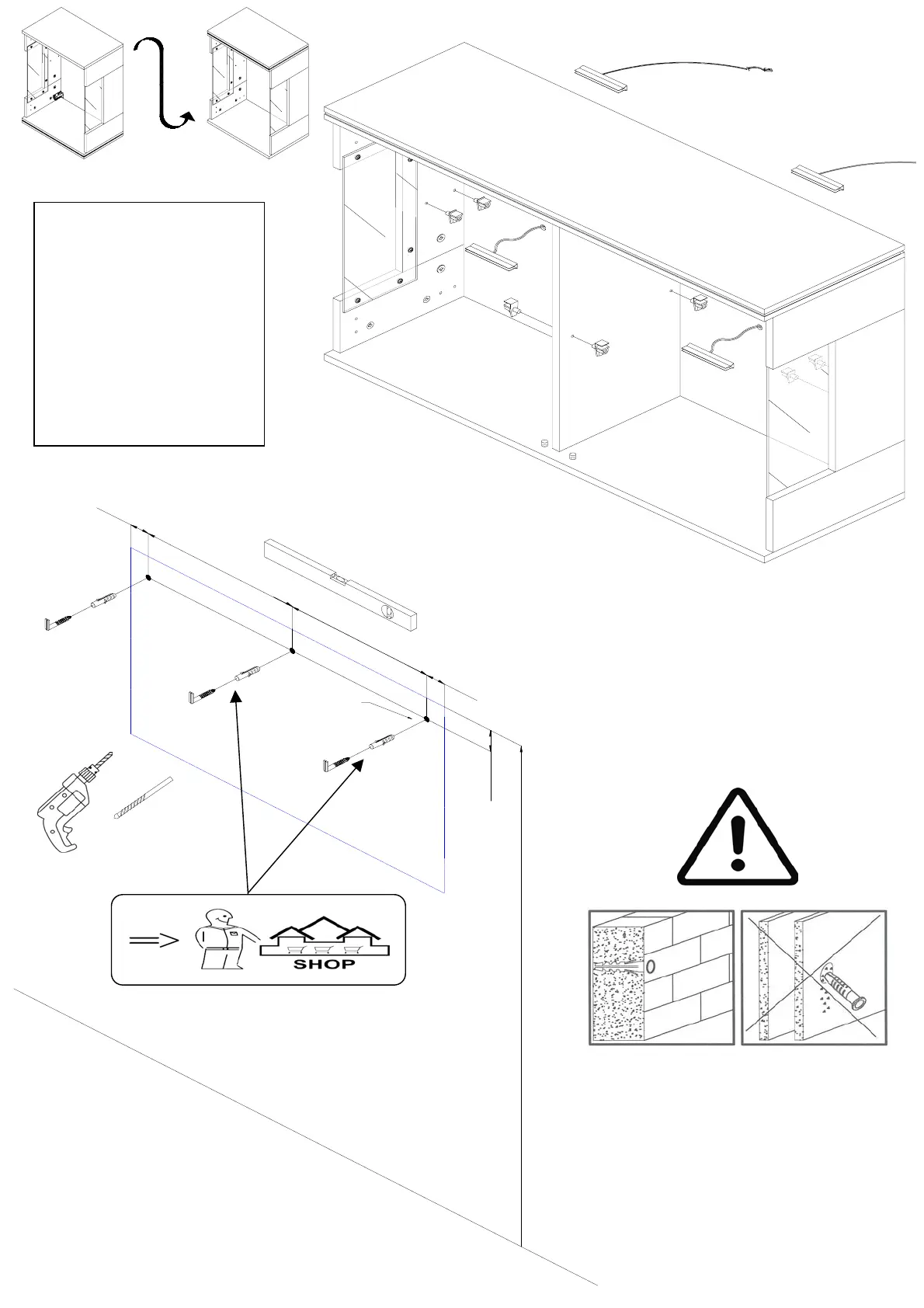 SHOP