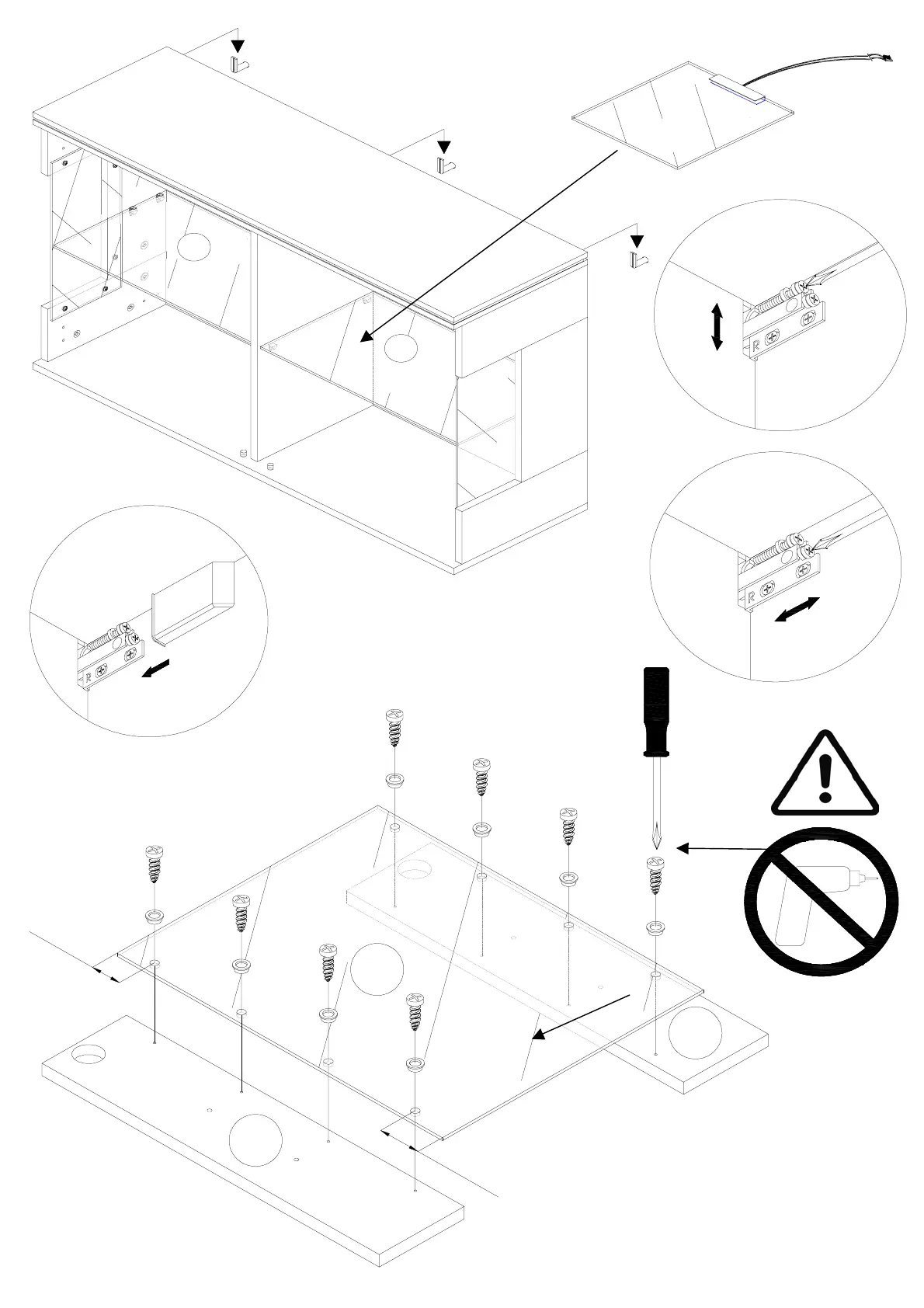 R

R

R