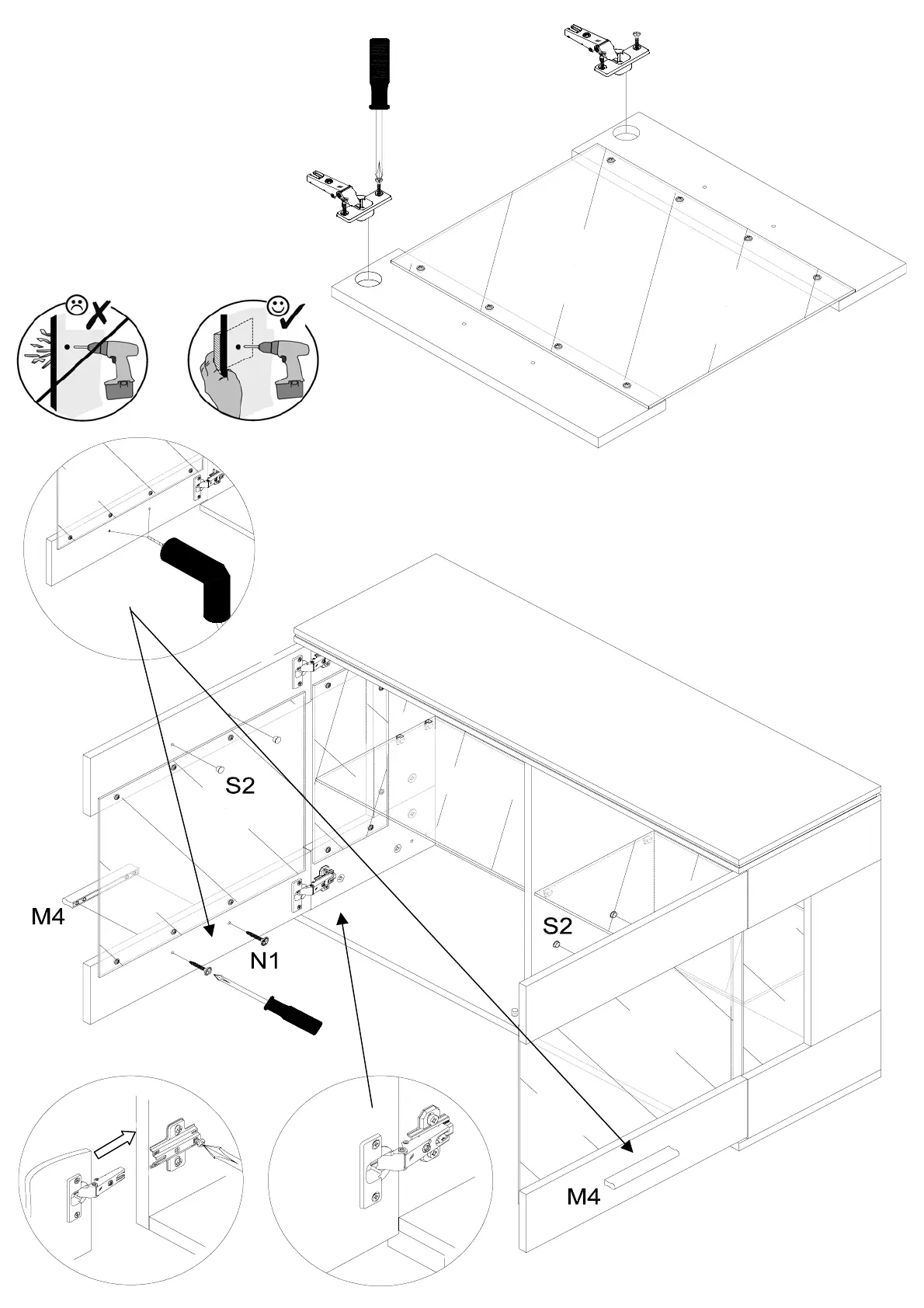 S2

M4

N1

S2

M4