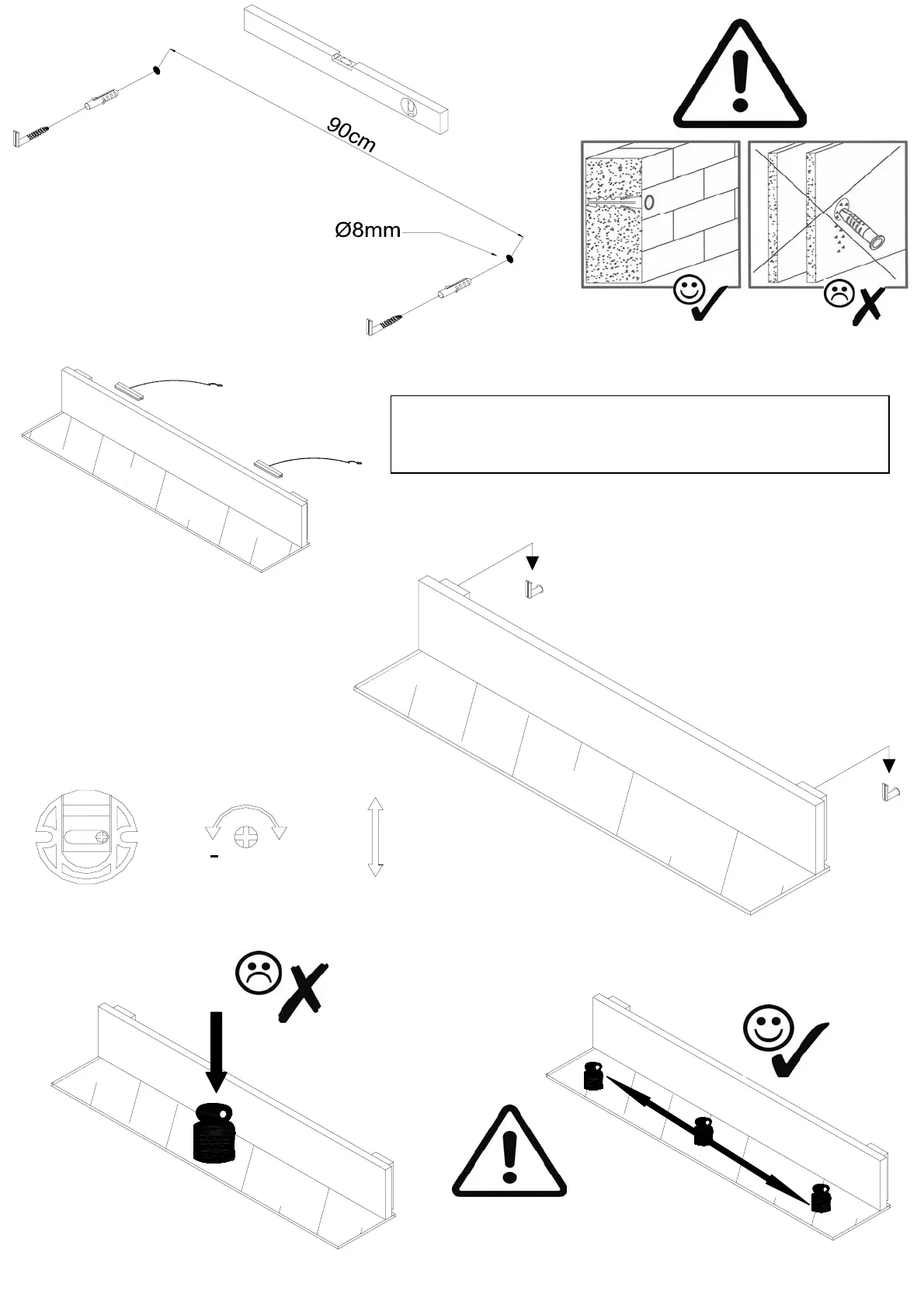 90cm

Ø8mm

-