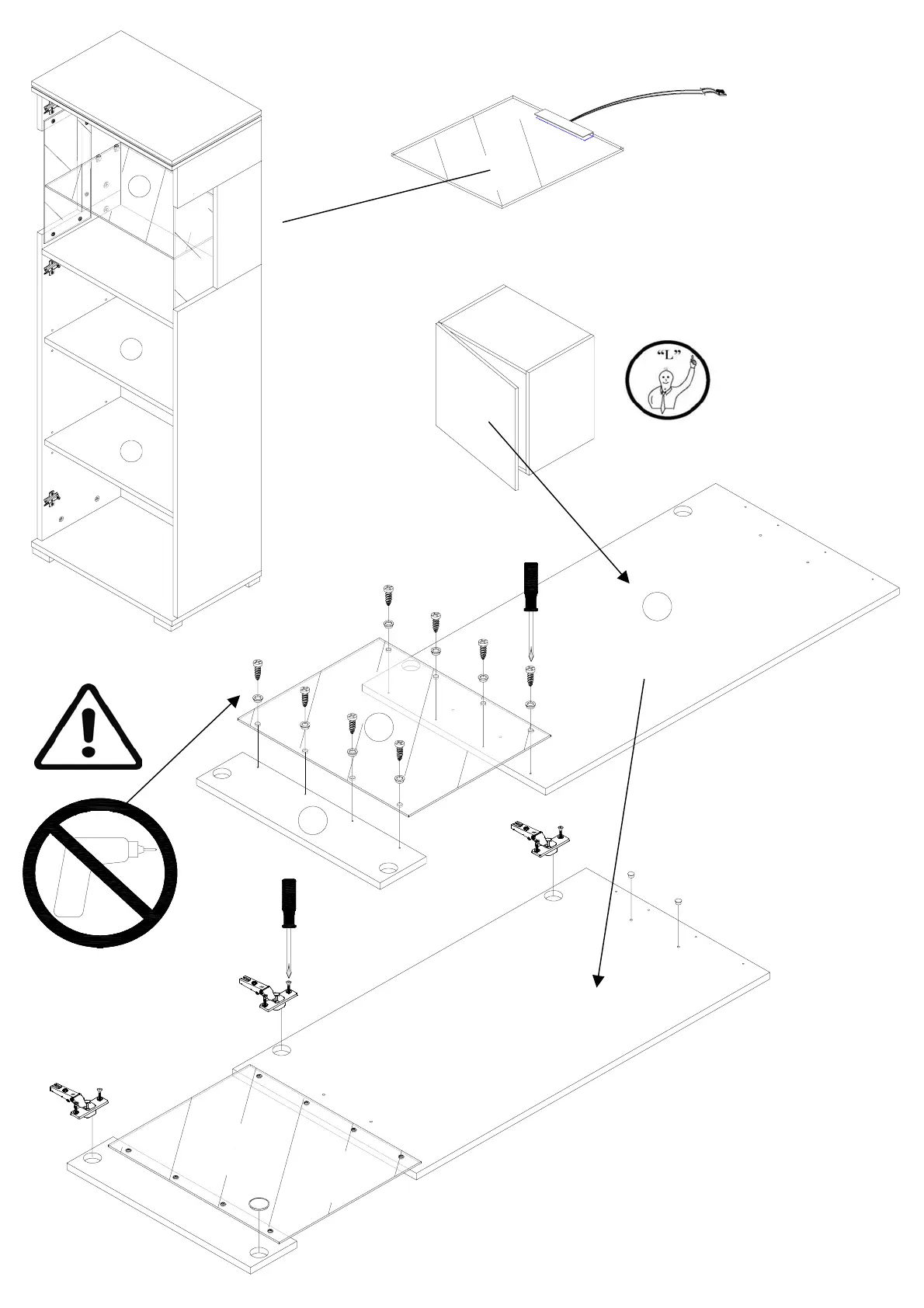 “L”