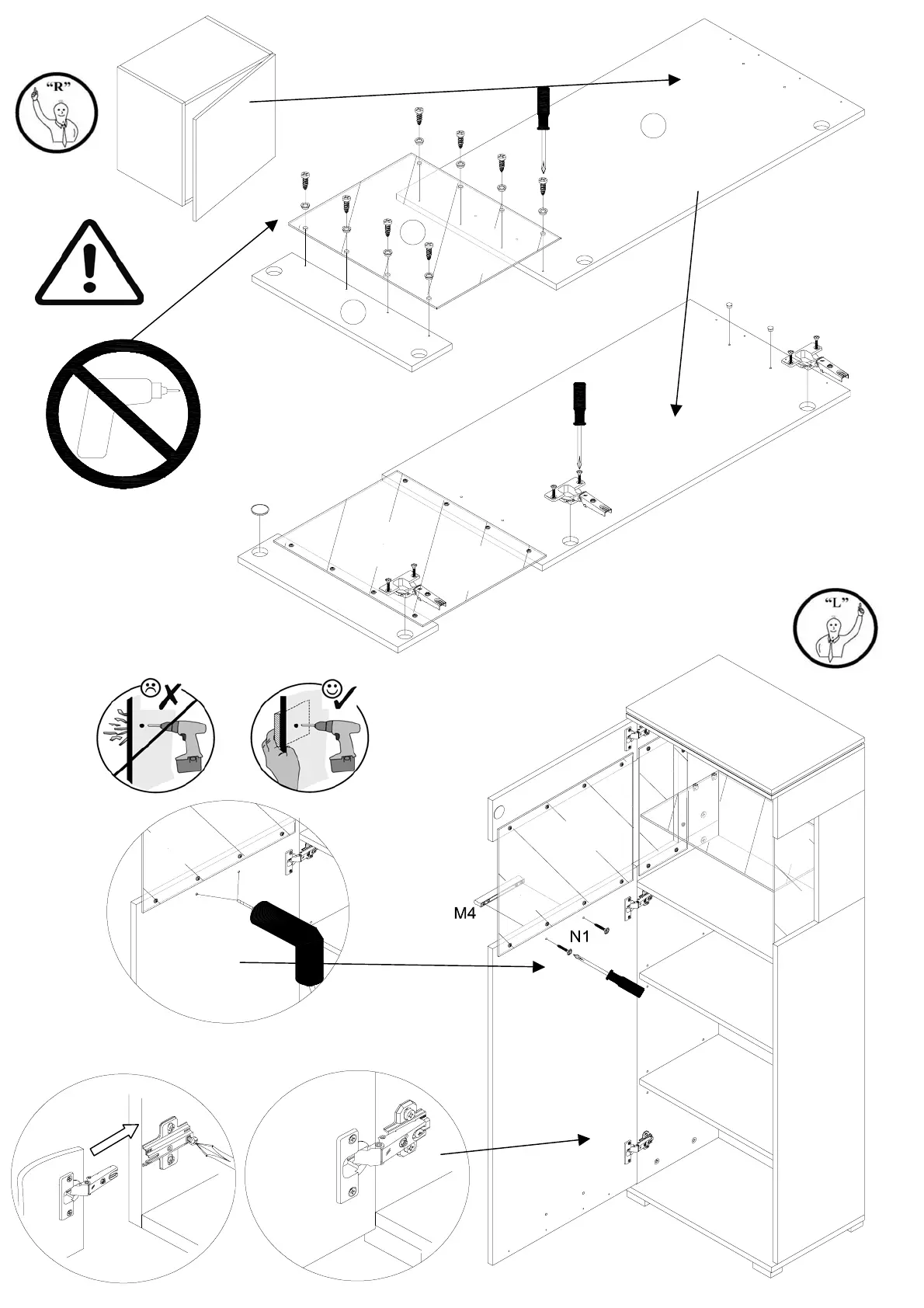 "R"

"L"

M4

N1