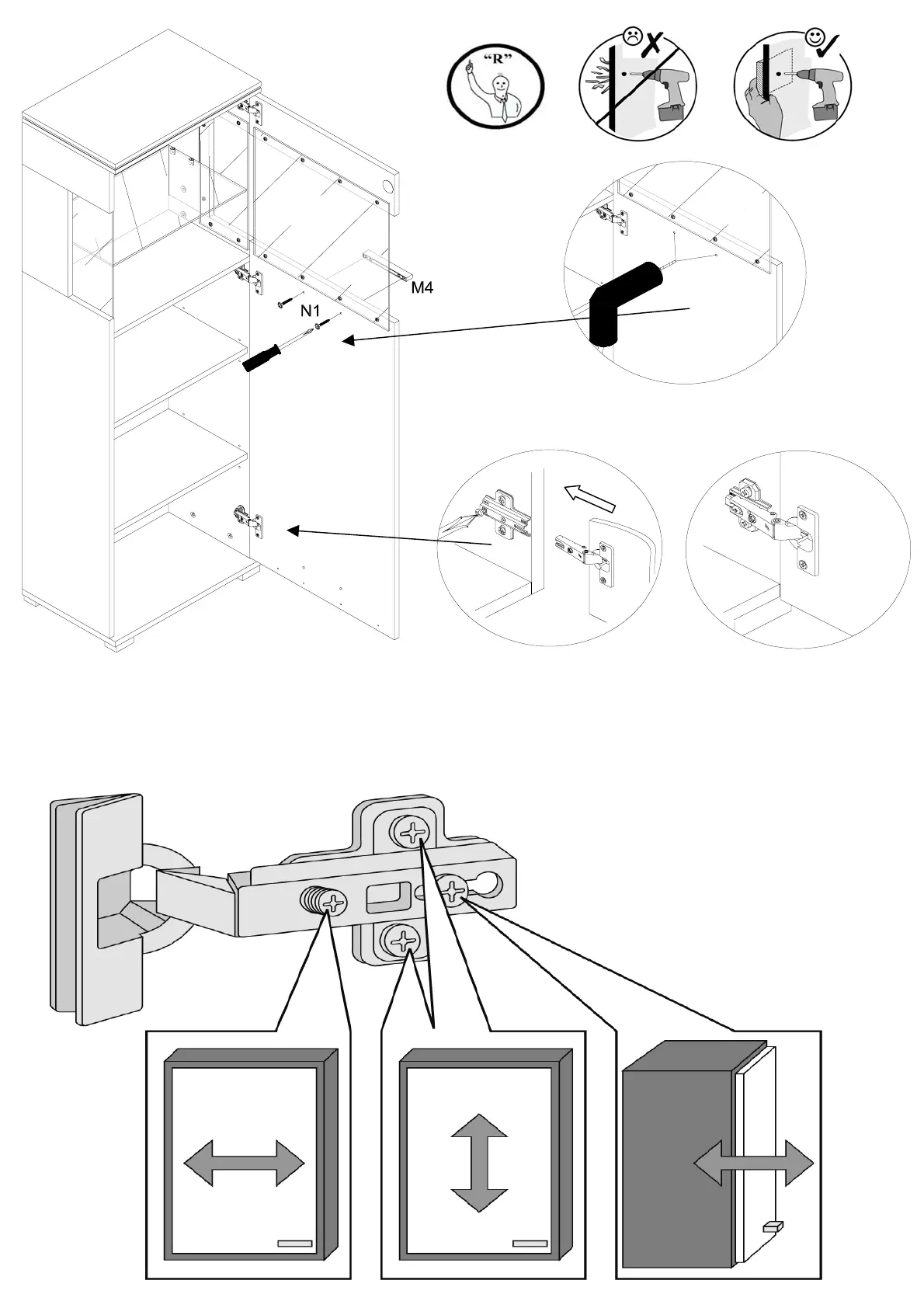 "R"

M4

N1