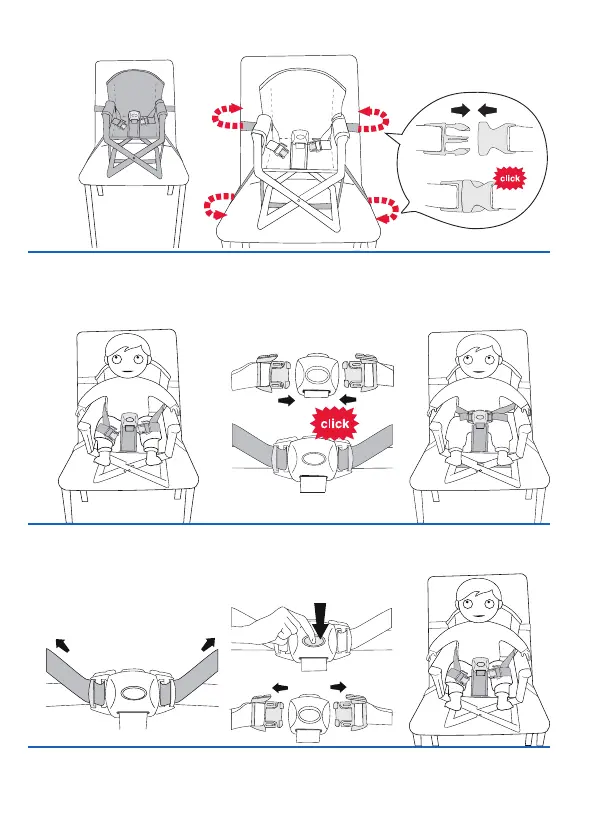 click

click