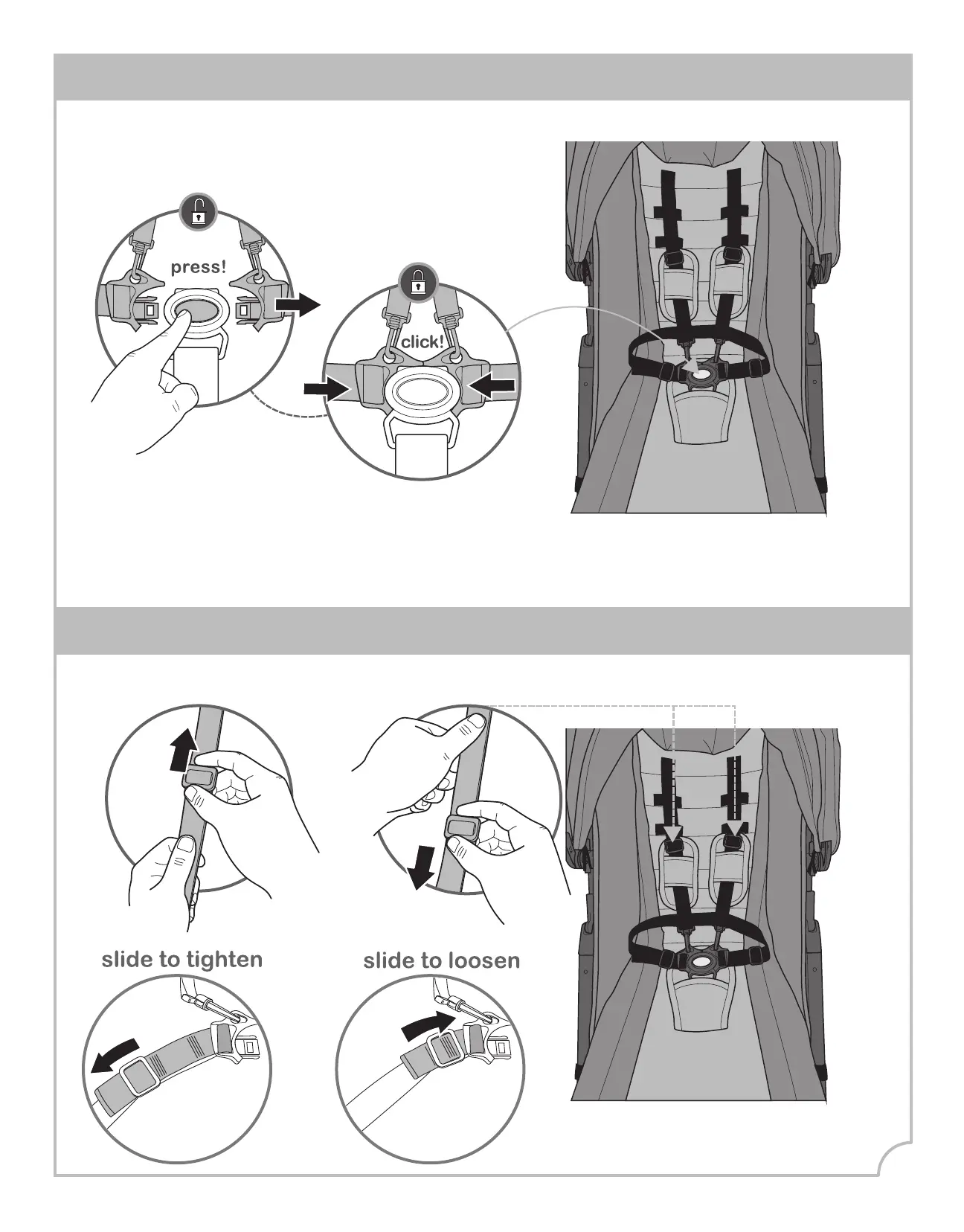 press!

click!

slide to tighten

slide to loosen