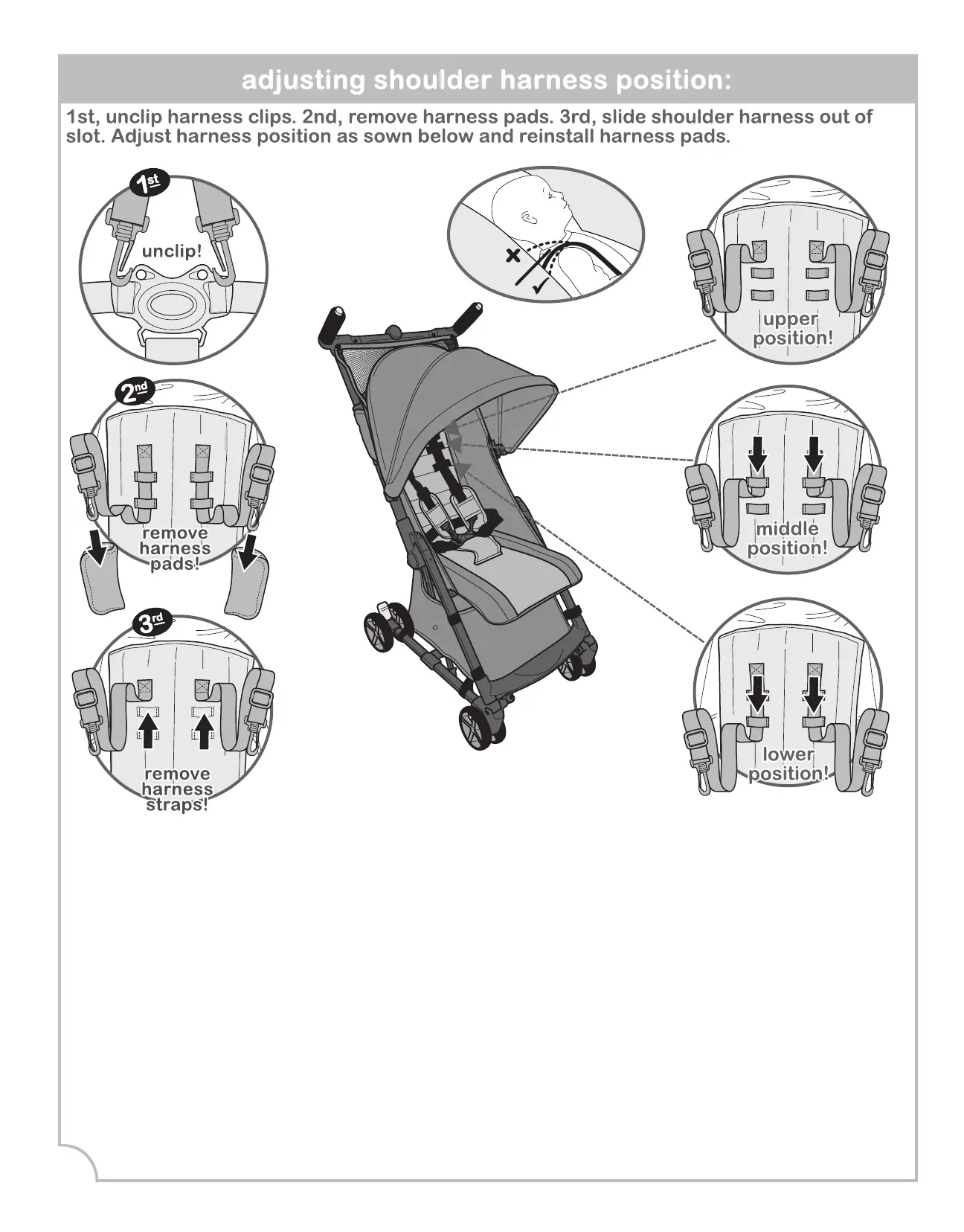 adjusting shoulder harness position:

1st, unclip harness clips. 2nd, remove harness pads. 3rd, slide shoulder harness out of slot. Adjust harness position as sown below and reinstall harness pads.

1st

unclip!

2nd

remove harness pads!

3rd

remove harness straps!

upper position!

middle position!

lower position!