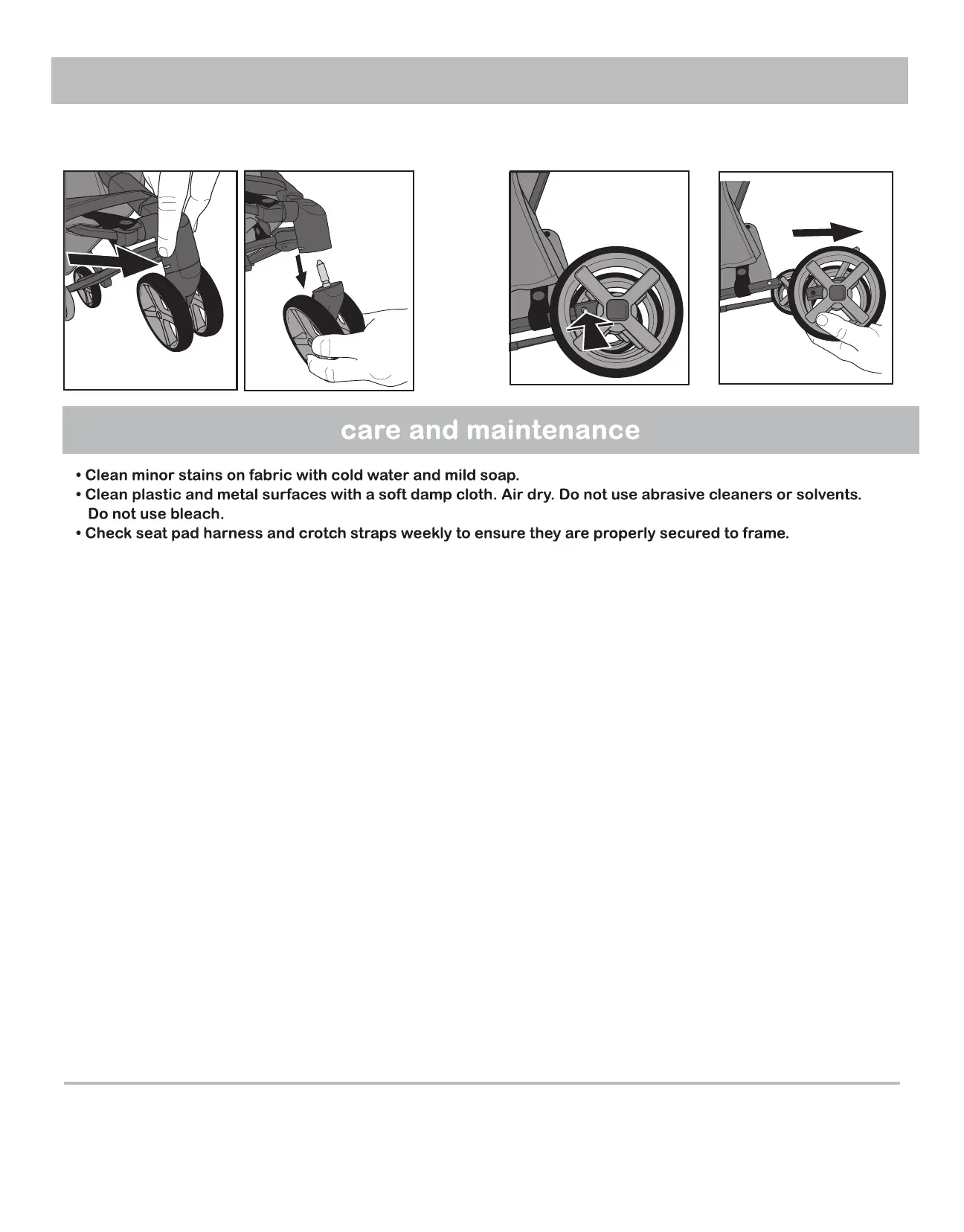 care and maintenance

• Clean minor stains on fabric with cold water and mild soap.
• Clean plastic and metal surfaces with a soft damp cloth. Air dry. Do not use abrasive cleaners or solvents. Do not use bleach.
• Check seat pad harness and crotch straps weekly to ensure they are properly secured to frame.