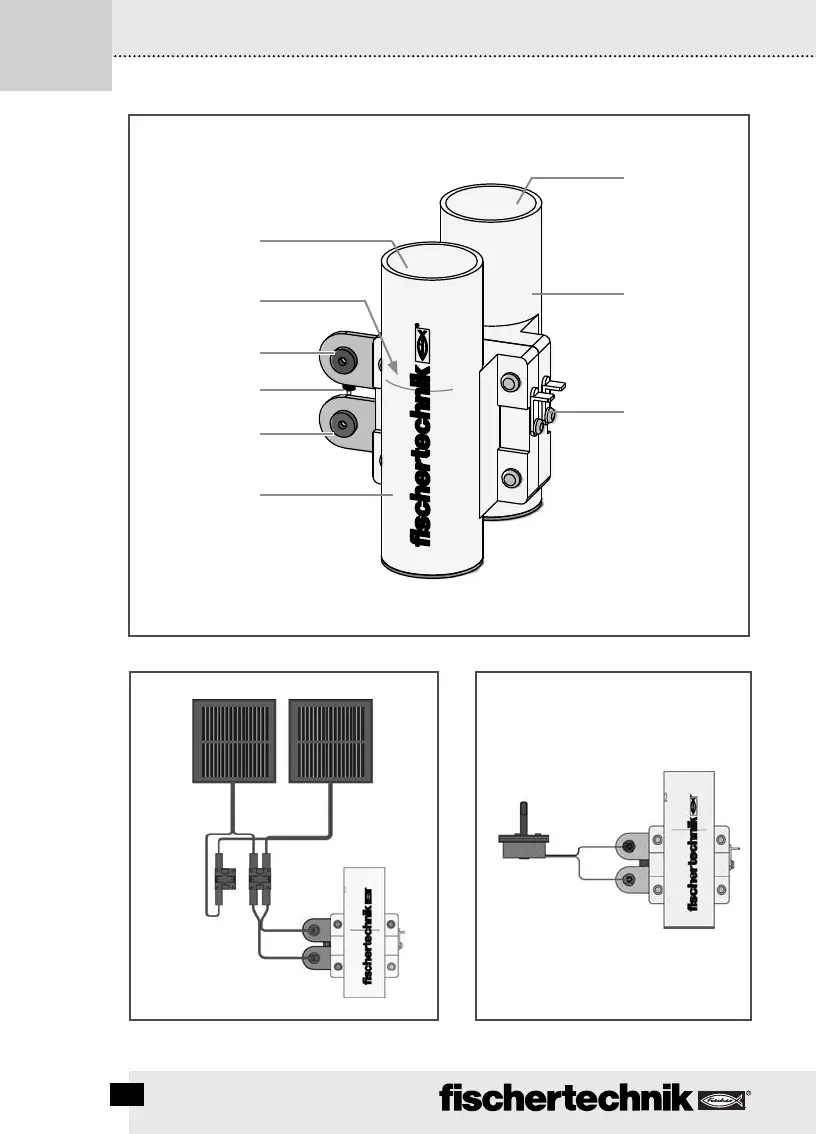 fischertechnik

fischertechnik

fischertechnik

fischertechnik