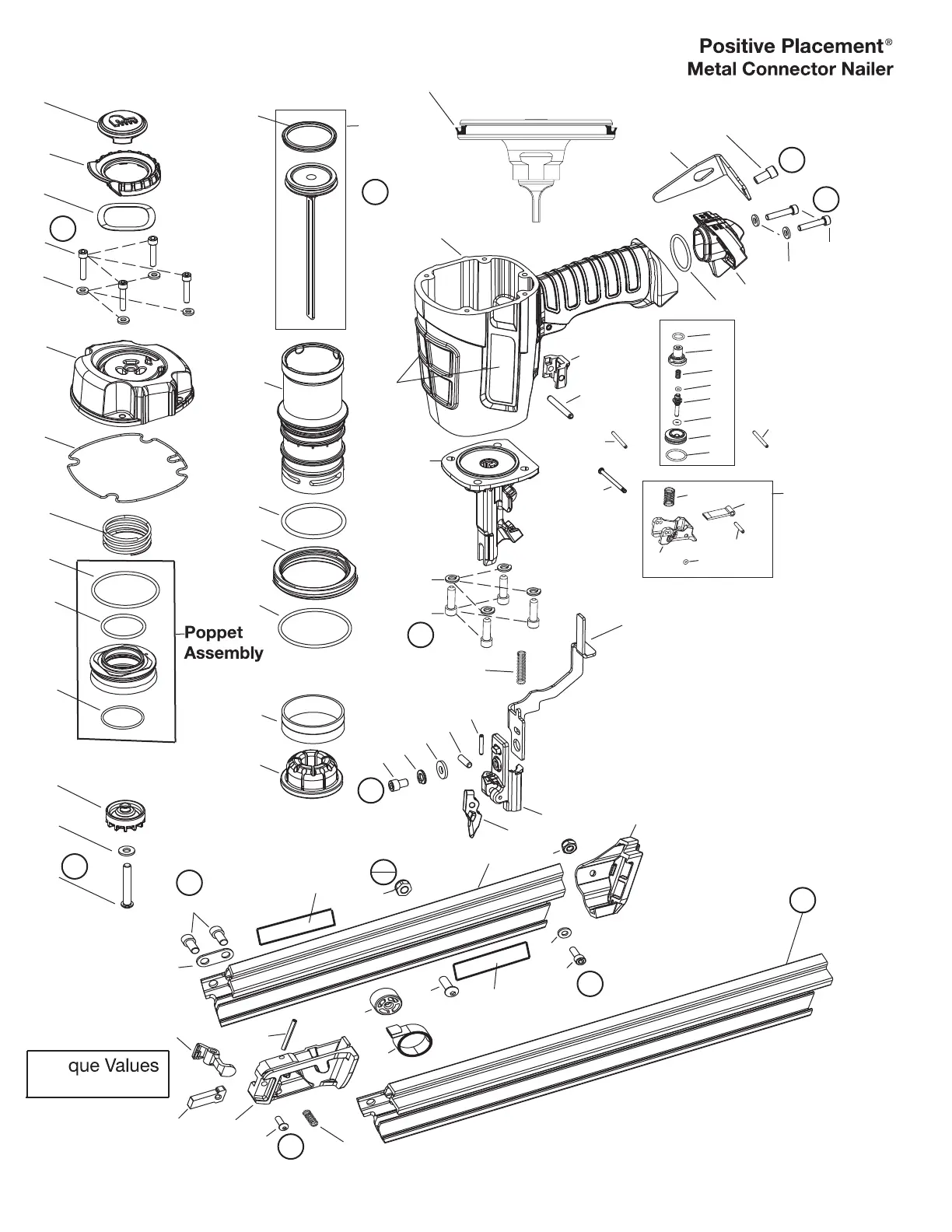 Positive Placement®
Metal Connector Nailer

Poppet Assembly

que Values