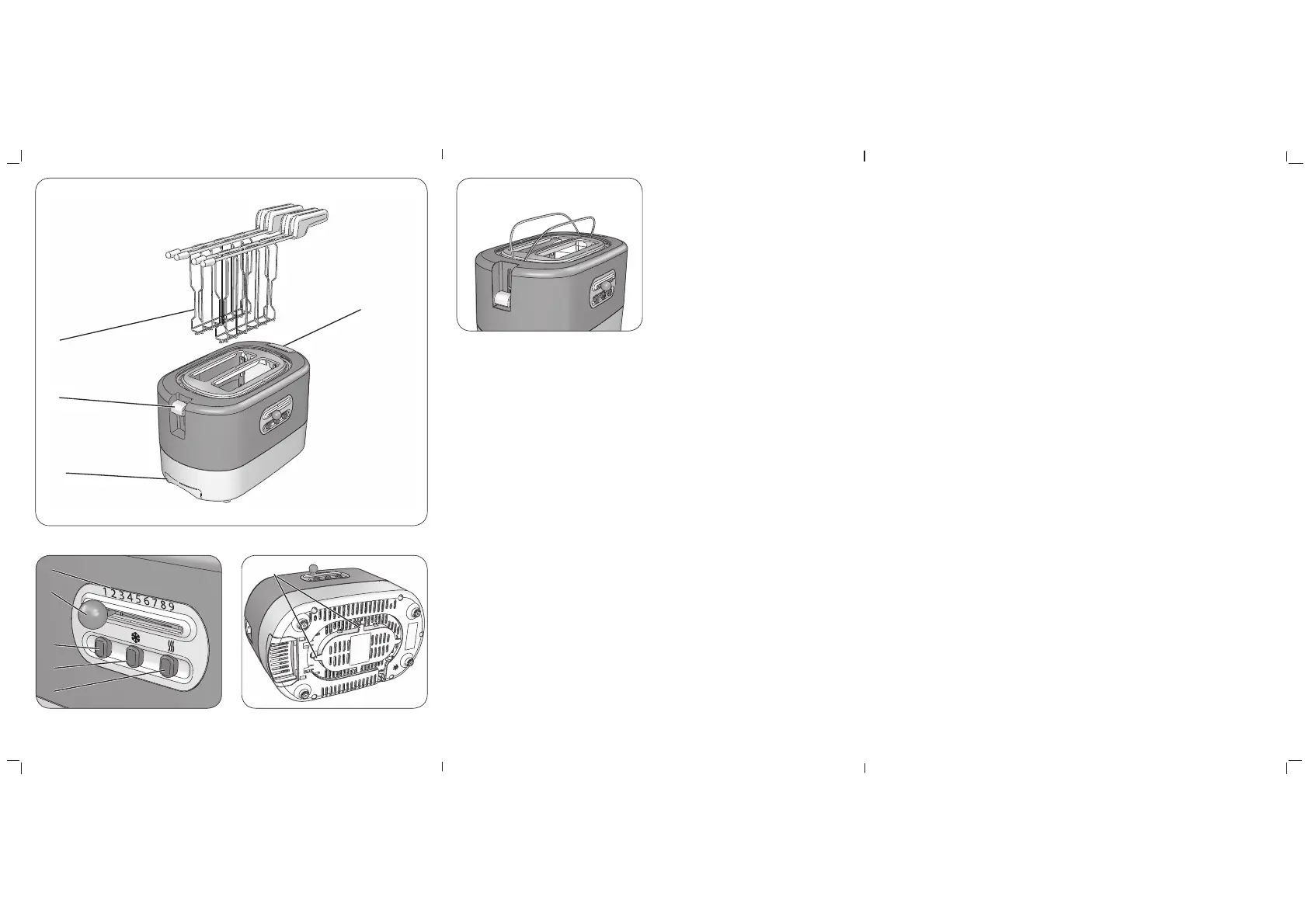 1 2 3 4 5 6 7 8 9