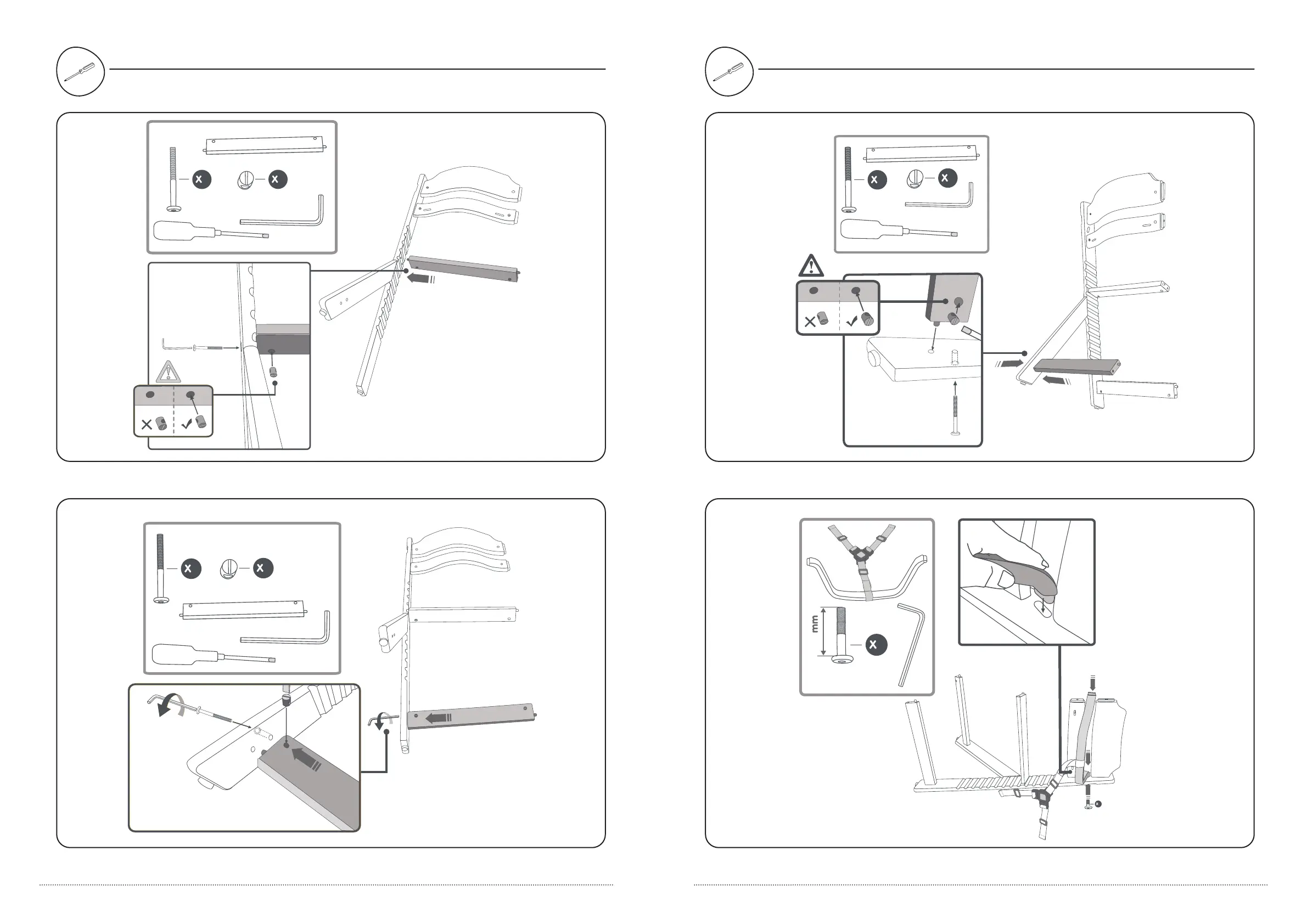 x x

x x

x x

mm x