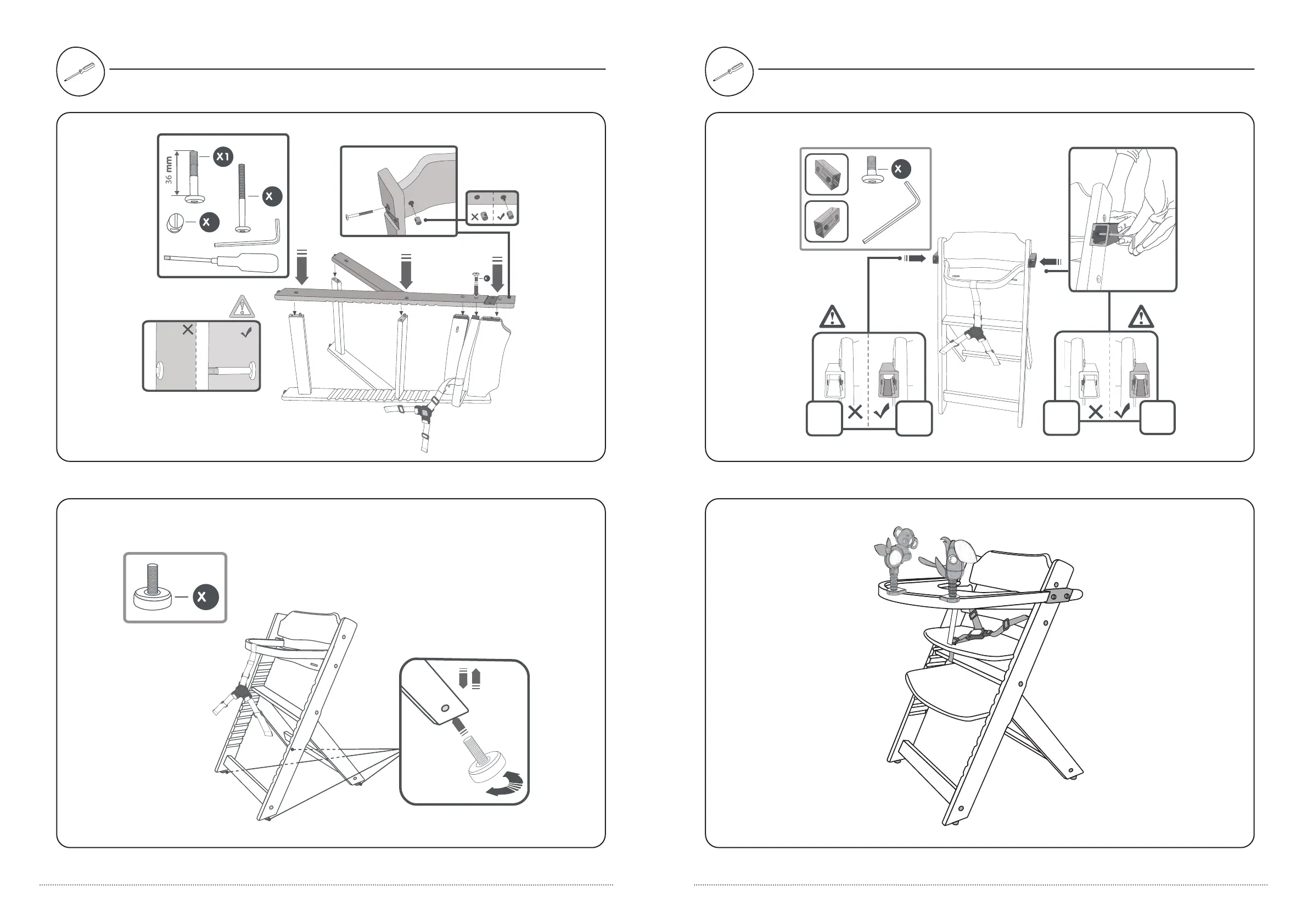 36 mm
X1
X
X
X
X