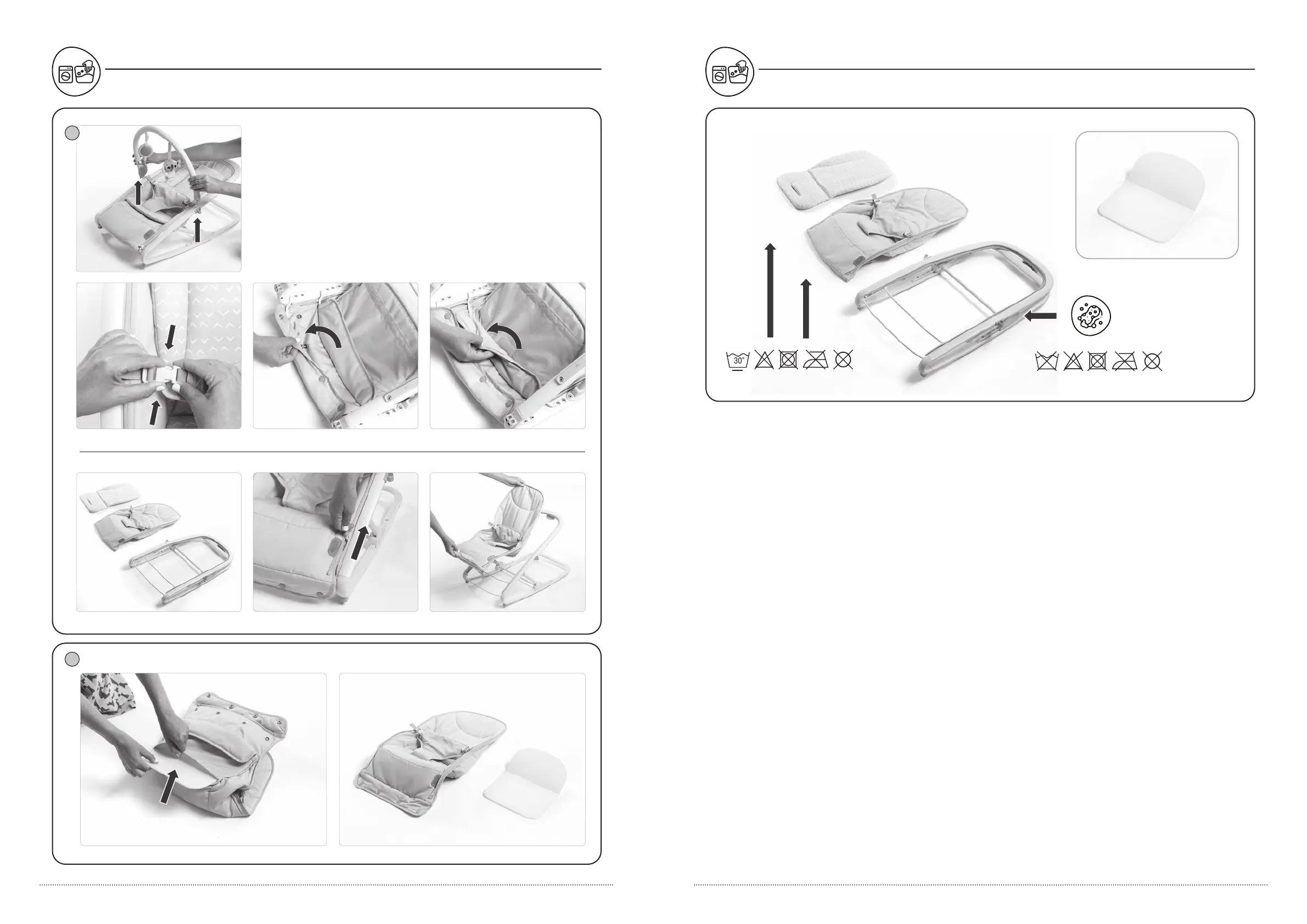 30°