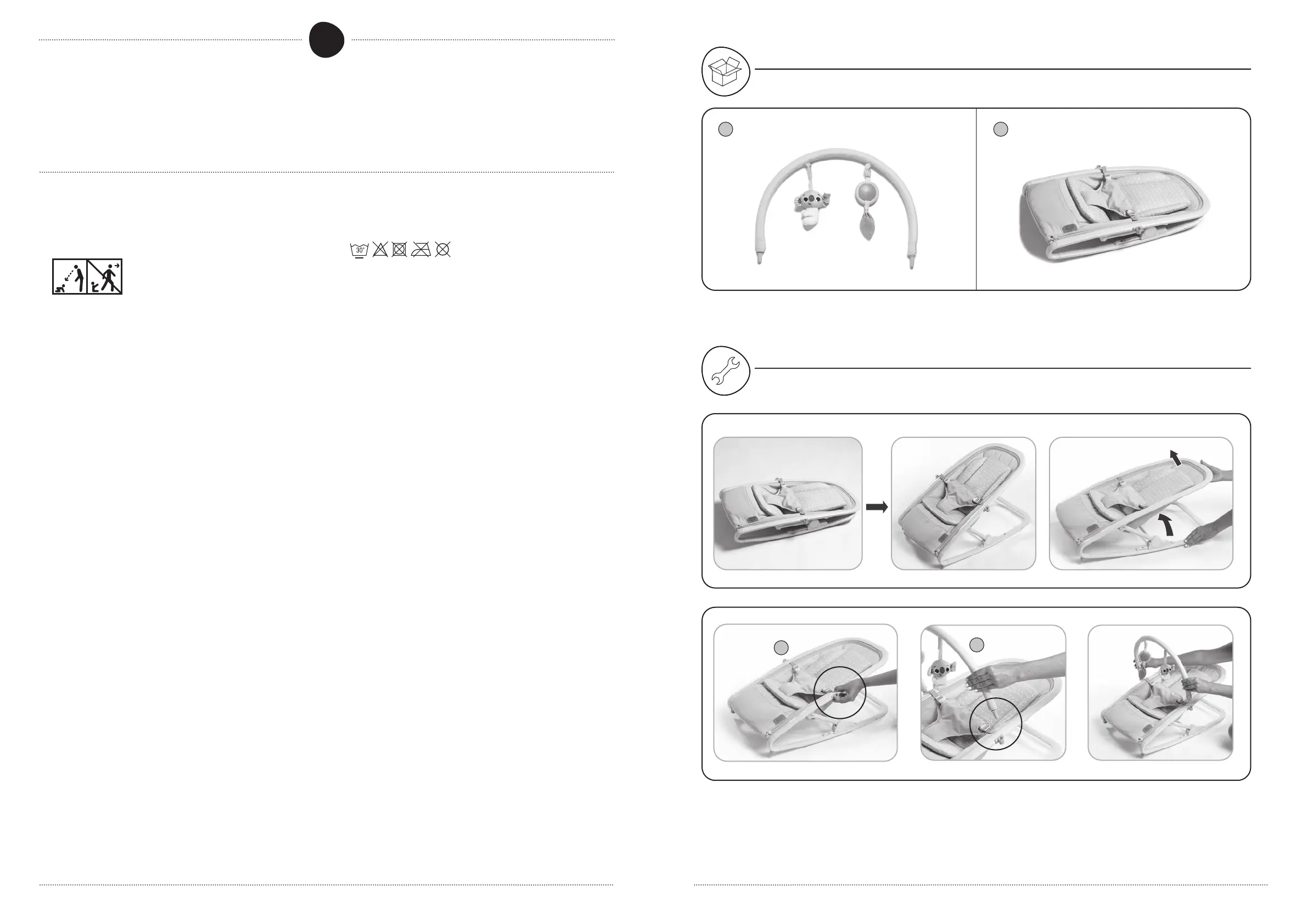 30°